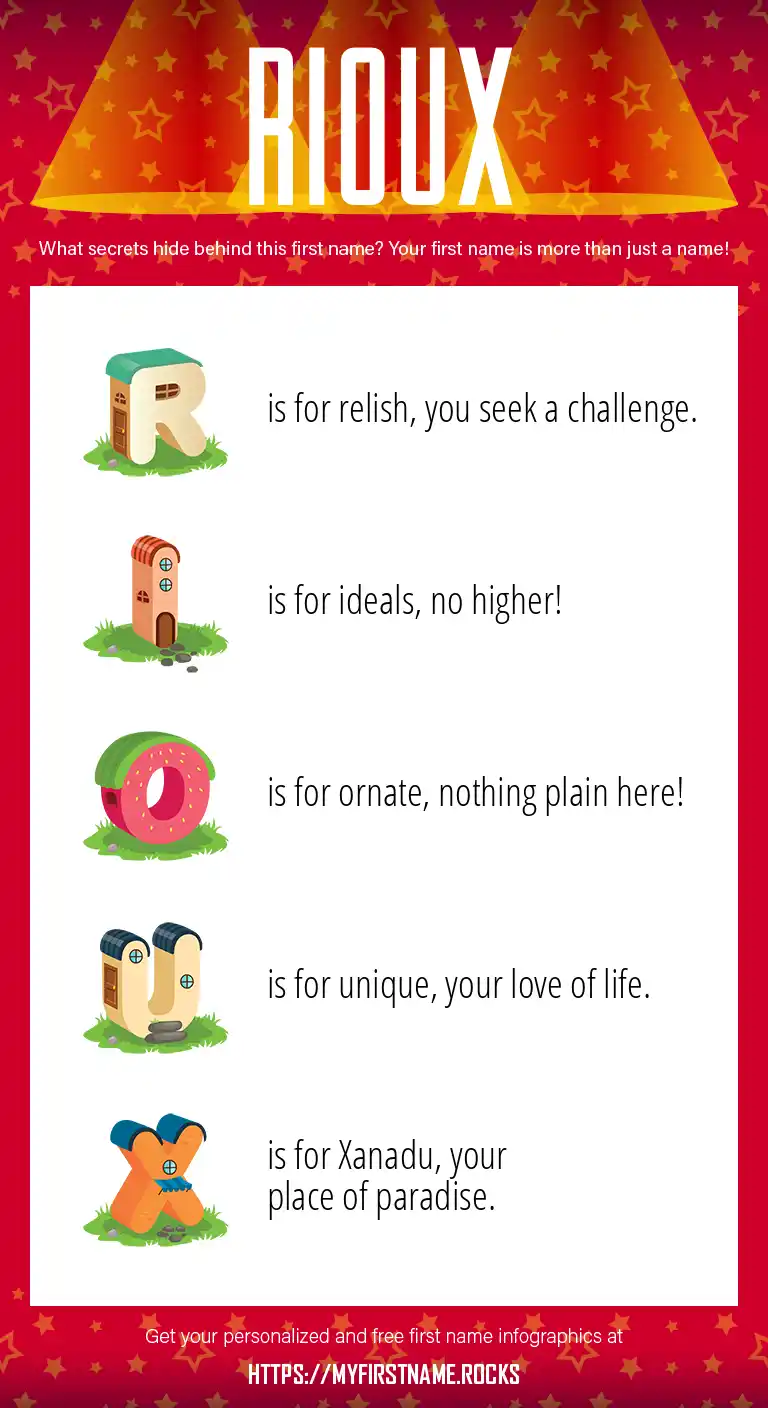 RIOUX

What secrets hide behind this first name? Your first name is more than just a name!

R is for relish, you seek a challenge.

I is for ideals, no higher!

O is for ornate, nothing plain here!

U is for unique, your love of life.

X is for Xanadu, your place of paradise.

Get your personalized and free first name infographics at

HTTPS://MYFIRSTNAME.ROCKS