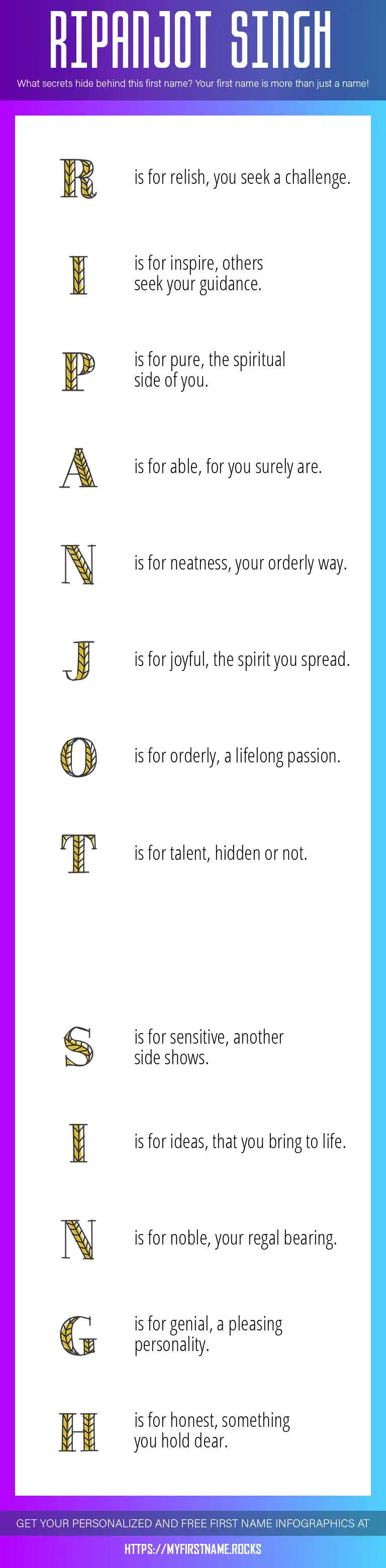 RIPANJOT SINGH

What secrets hide behind this first name? Your first name is more than just a name!

R is for relish, you seek a challenge.

I is for inspire, others seek your guidance.

P is for pure, the spiritual side of you.

A is for able, for you surely are.

N is for neatness, your orderly way.

J is for joyful, the spirit you spread.

O is for orderly, a lifelong passion.

T is for talent, hidden or not.

S is for sensitive, another side shows.

I is for ideas, that you bring to life.

N is for noble, your regal bearing.

G is for genial, a pleasing personality.

H is for honest, something you hold dear.

GET YOUR PERSONALIZED AND FREE FIRST NAME INFOGRAPHICS AT

HTTPS://MYFIRSTNAME.ROCKS