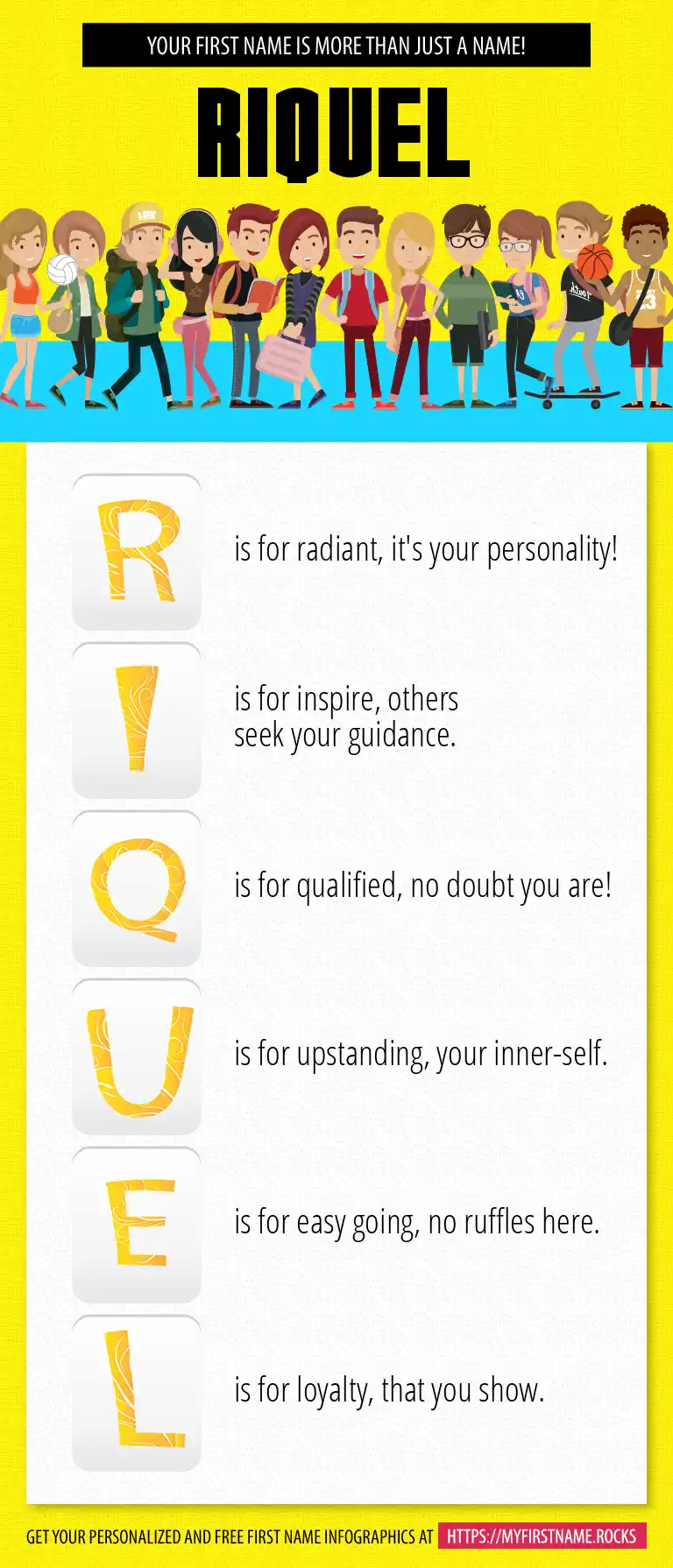 YOUR FIRST NAME IS MORE THAN JUST A NAME!

RIQUEL

R is for radiant, it's your personality!

I is for inspire, others seek your guidance.

Q is for qualified, no doubt you are!

U is for upstanding, your inner-self.

E is for easy going, no ruffles here.

L is for loyalty, that you show.

GET YOUR PERSONALIZED AND FREE FIRST NAME INFOGRAPHICS AT HTTPS://MYFIRSTNAME.ROCKS