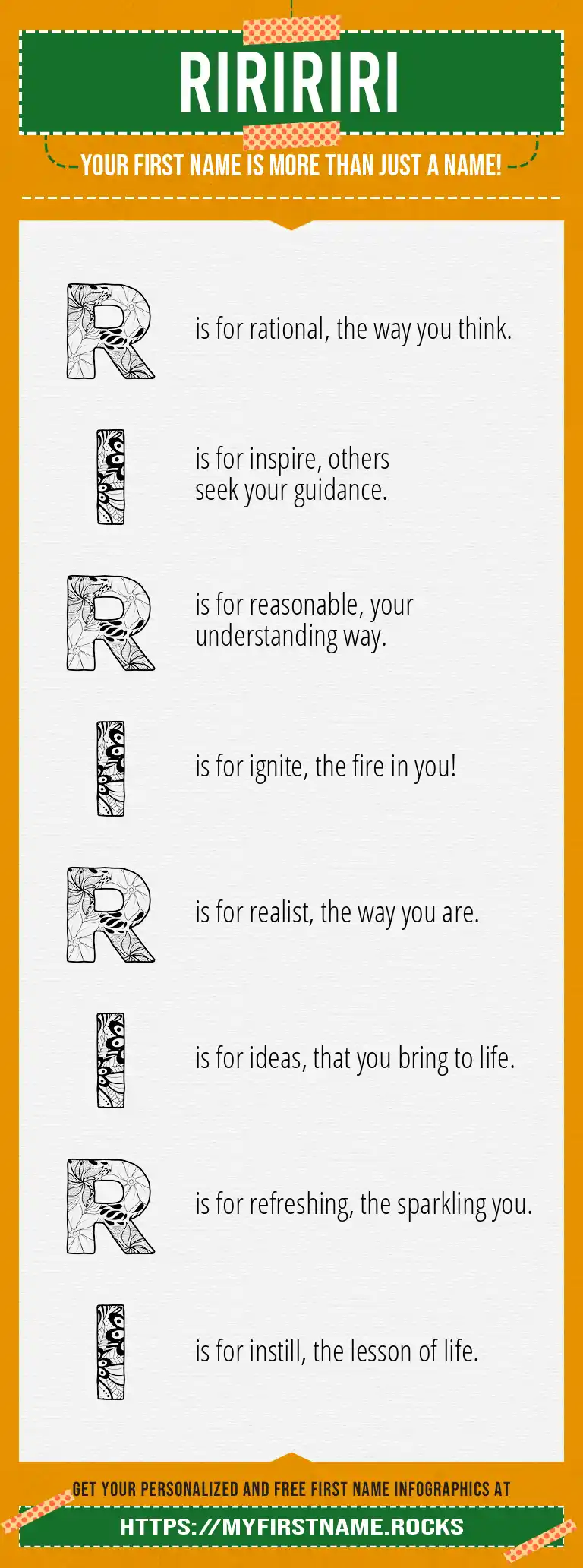 RIRIRIRI

YOUR FIRST NAME IS MORE THAN JUST A NAME!

R is for rational, the way you think.

I is for inspire, others seek your guidance.

R is for reasonable, your understanding way.

I is for ignite, the fire in you!

R is for realist, the way you are.

I is for ideas, that you bring to life.

R is for refreshing, the sparkling you.

I is for instill, the lesson of life.

GET YOUR PERSONALIZED AND FREE FIRST NAME INFOGRAPHICS AT

HTTPS://MYFIRSTNAME.ROCKS