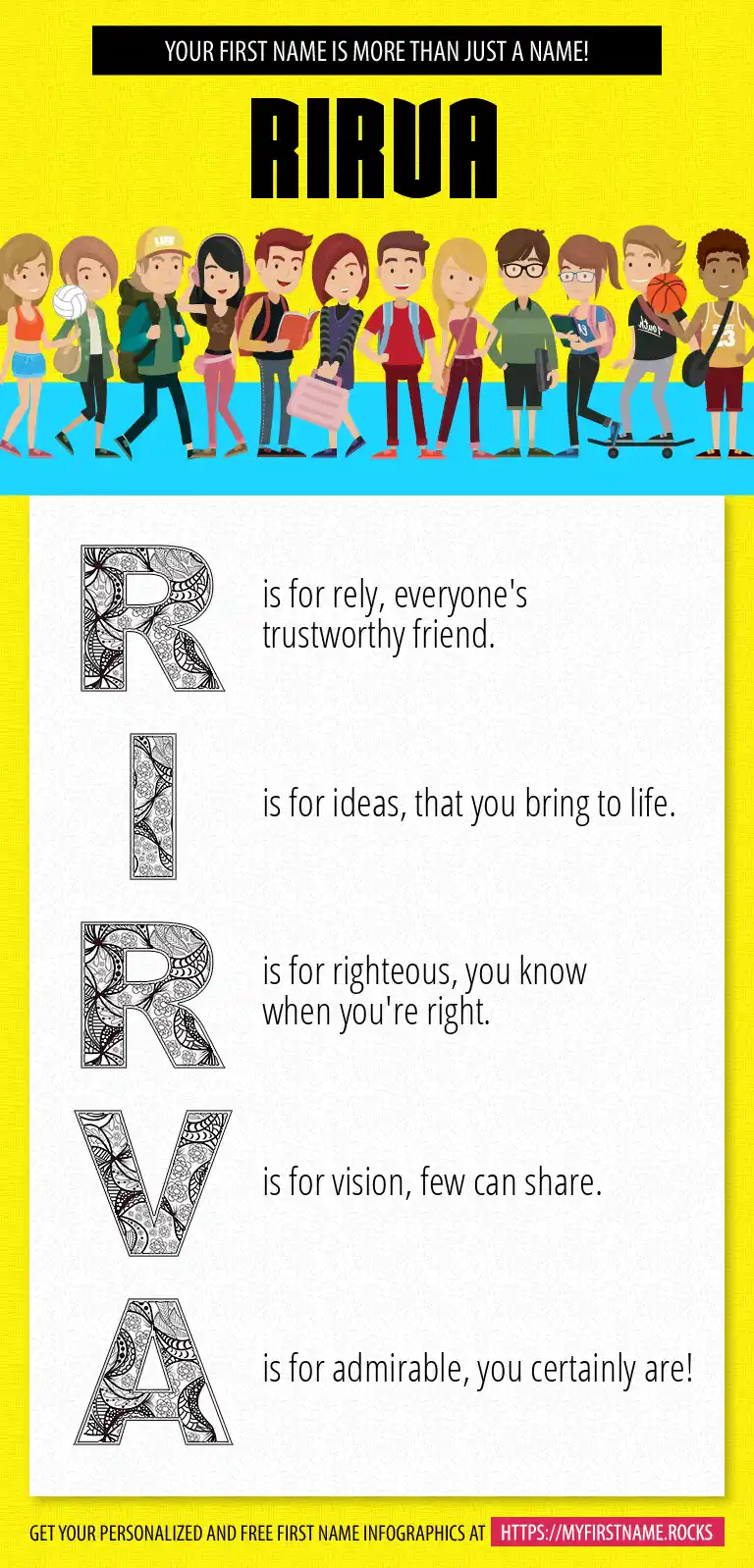 YOUR FIRST NAME IS MORE THAN JUST A NAME!

RIRVA

R is for rely, everyone's trustworthy friend.

I is for ideas, that you bring to life.

R is for righteous, you know when you're right.

V is for vision, few can share.

A is for admirable, you certainly are!

GET YOUR PERSONALIZED AND FREE FIRST NAME INFOGRAPHICS AT HTTPS://MYFIRSTNAME.ROCKS