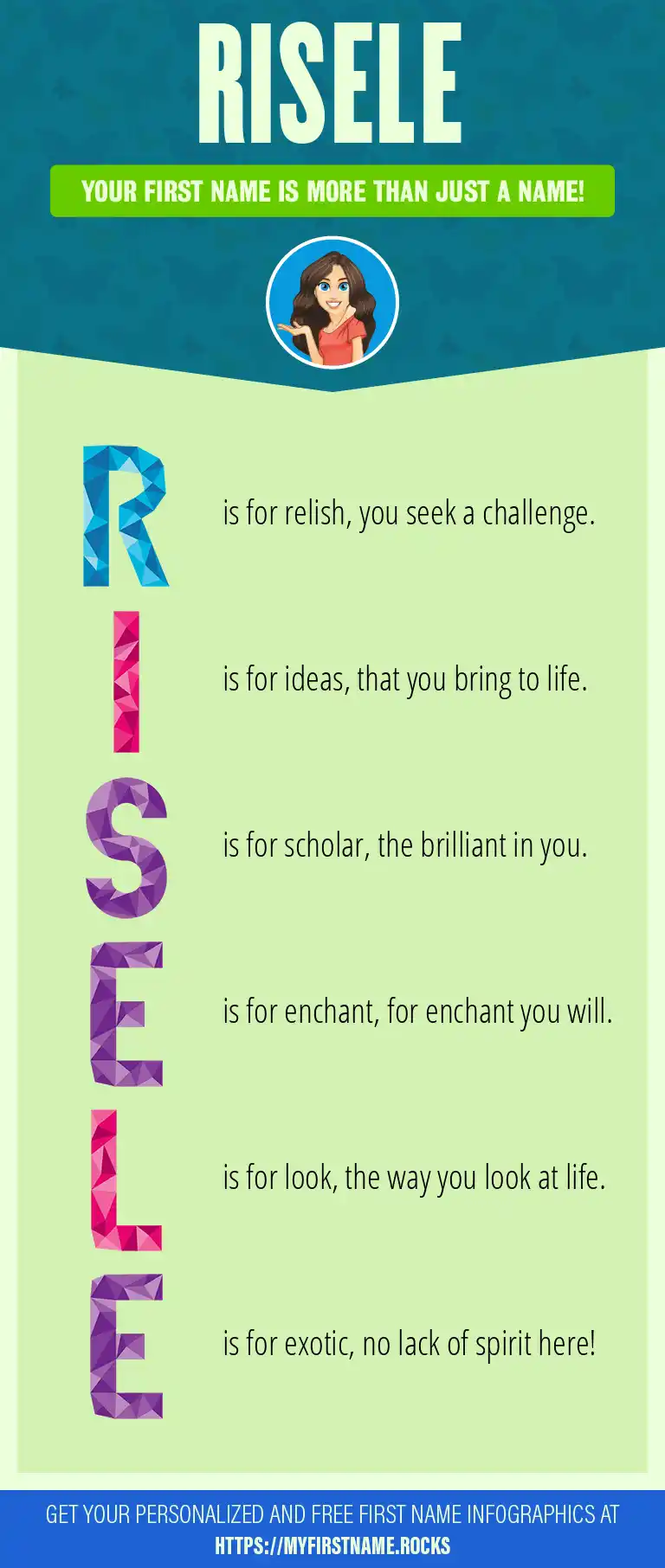 RISELE

YOUR FIRST NAME IS MORE THAN JUST A NAME!

R is for relish, you seek a challenge.

I is for ideas, that you bring to life.

S is for scholar, the brilliant in you.

E is for enchant, for enchant you will.

L is for look, the way you look at life.

E is for exotic, no lack of spirit here!

GET YOUR PERSONALIZED AND FREE FIRST NAME INFOGRAPHICS AT HTTPS://MYFIRSTNAME.ROCKS