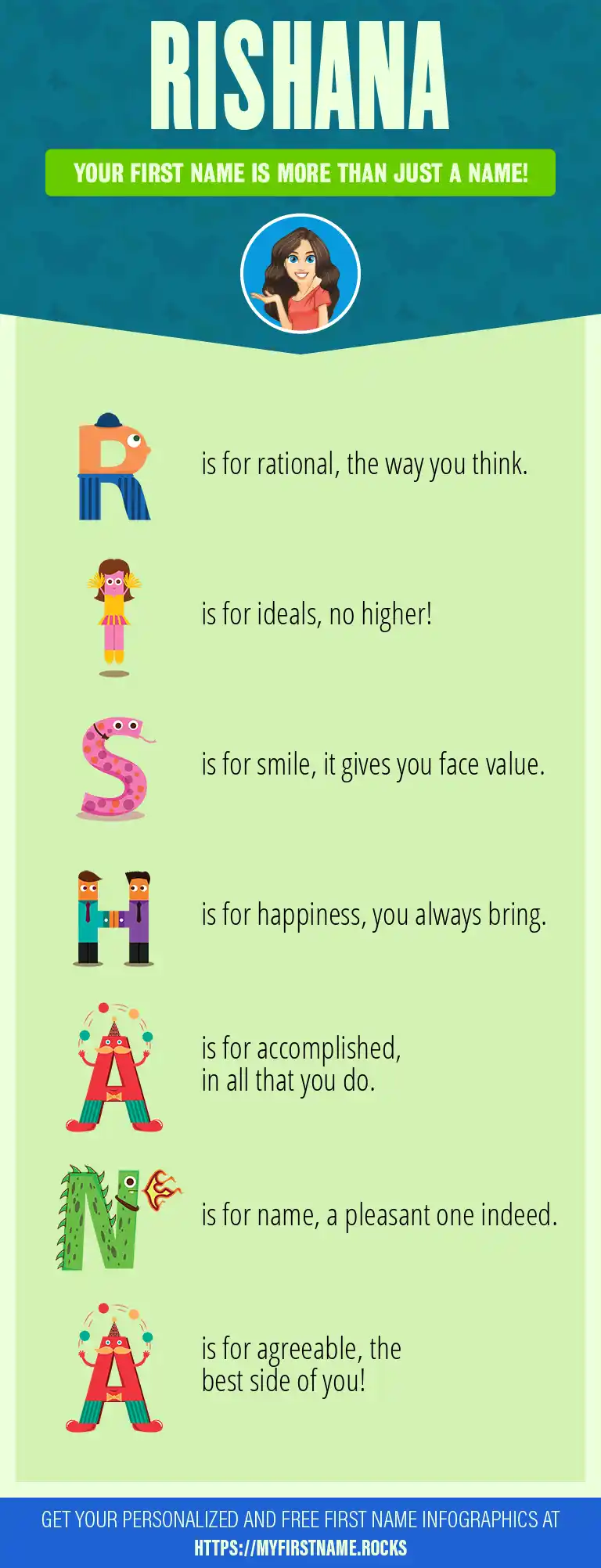 RISHANA

YOUR FIRST NAME IS MORE THAN JUST A NAME!

R is for rational, the way you think.

I is for ideals, no higher!

S is for smile, it gives you face value.

H is for happiness, you always bring.

A is for accomplished, in all that you do.

N is for name, a pleasant one indeed.

A is for agreeable, the best side of you!

GET YOUR PERSONALIZED AND FREE FIRST NAME INFOGRAPHICS AT HTTPS://MYFIRSTNAME.ROCKS