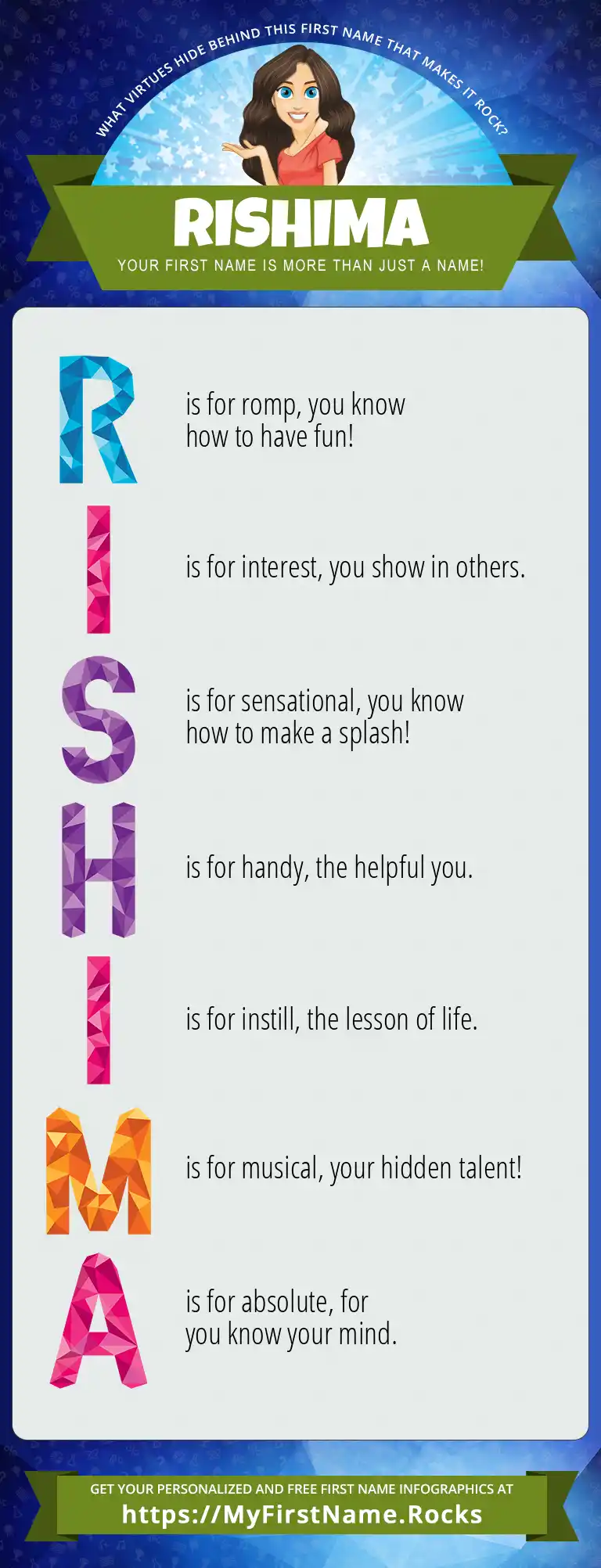 WHAT VIRTUES HIDE BEHIND THIS FIRST NAME THAT MAKES IT ROCK?

RISHIMA

YOUR FIRST NAME IS MORE THAN JUST A NAME!

R is for romp, you know how to have fun!

I is for interest, you show in others.

S is for sensational, you know how to make a splash!

H is for handy, the helpful you.

I is for instill, the lesson of life.

M is for musical, your hidden talent!

A is for absolute, for you know your mind.

GET YOUR PERSONALIZED AND FREE FIRST NAME INFOGRAPHICS AT
https://MyFirstName.Rocks