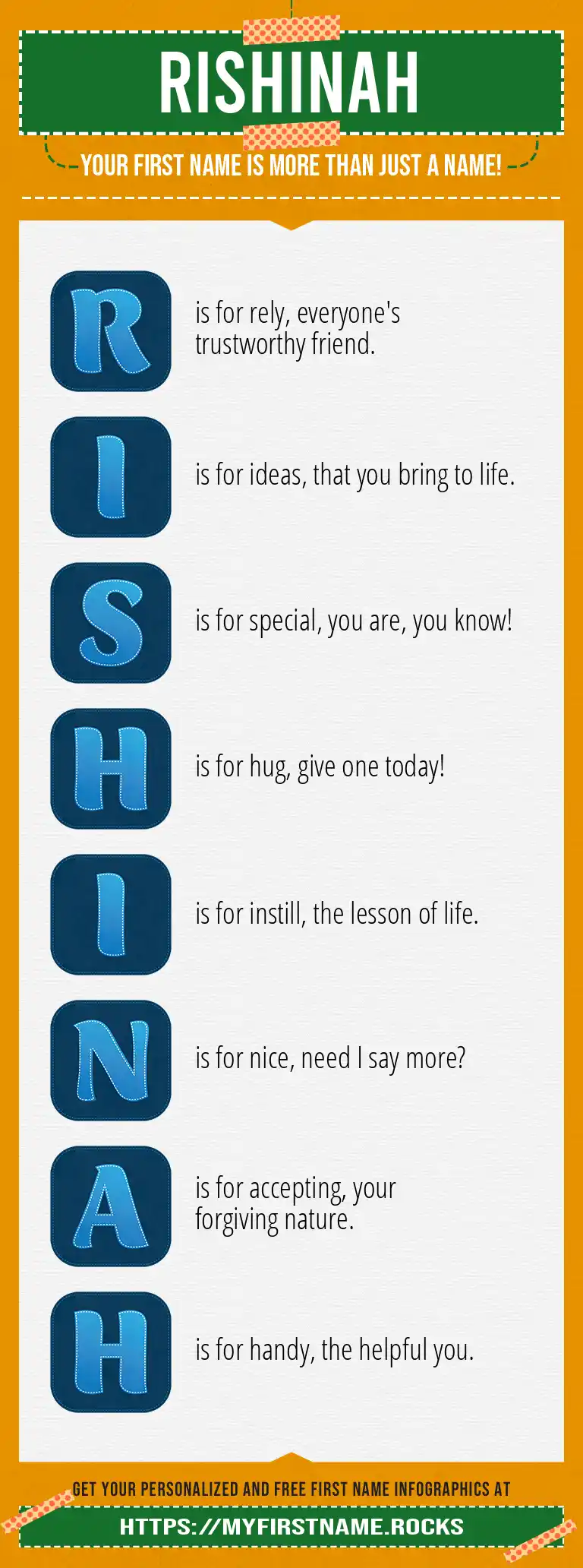 RISHINAH

YOUR FIRST NAME IS MORE THAN JUST A NAME!

R is for rely, everyone's trustworthy friend.

I is for ideas, that you bring to life.

S is for special, you are, you know!

H is for hug, give one today!

I is for instill, the lesson of life.

N is for nice, need I say more?

A is for accepting, your forgiving nature.

H is for handy, the helpful you.

GET YOUR PERSONALIZED AND FREE FIRST NAME INFOGRAPHICS AT

HTTPS://MYFIRSTNAME.ROCKS