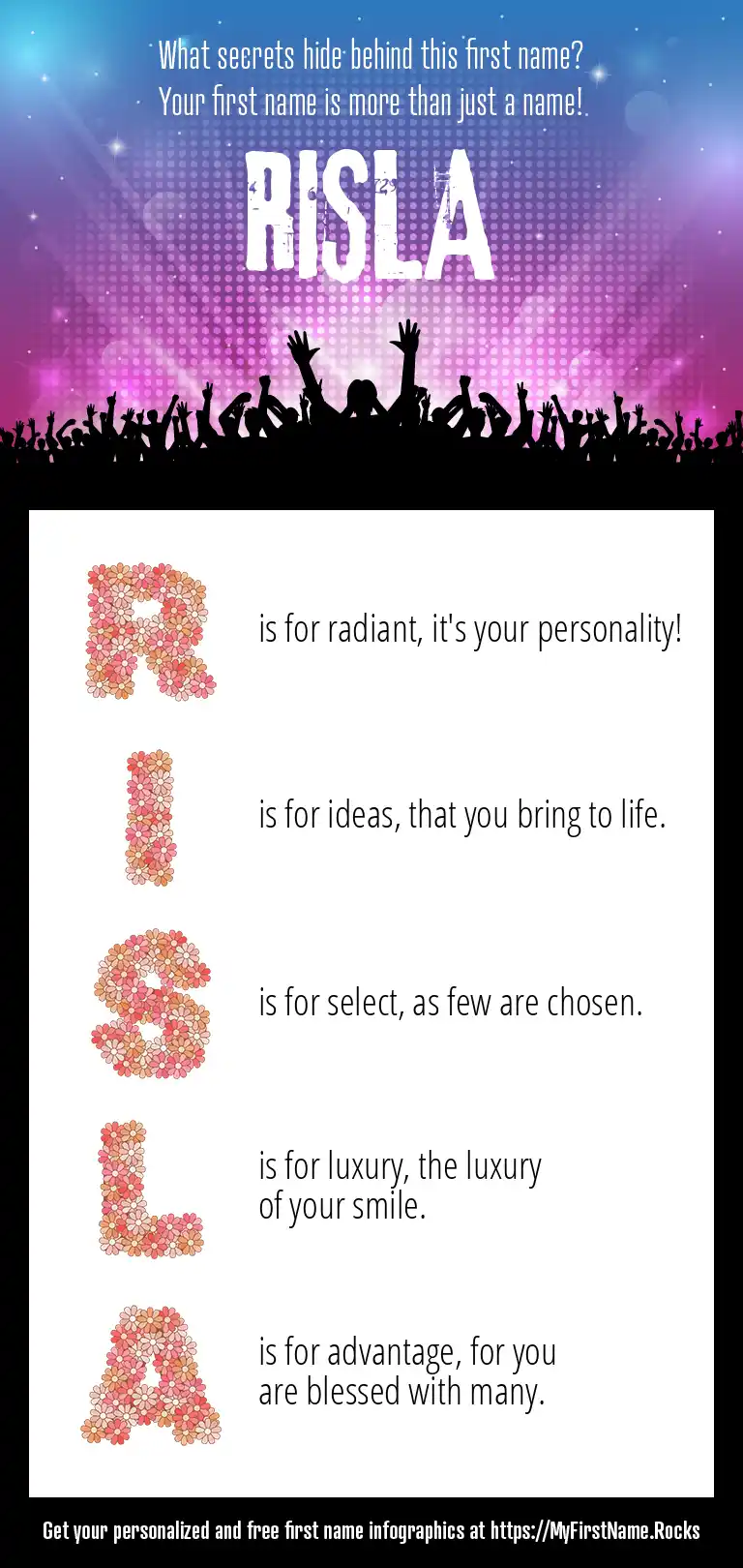 What secrets hide behind this first name?
Your first name is more than just a name!

RISLA

R is for radiant, it's your personality!

I is for ideas, that you bring to life.

S is for select, as few are chosen.

L is for luxury, the luxury of your smile.

A is for advantage, for you are blessed with many.

Get your personalized and free first name infographics at https://MyFirstName.Rocks