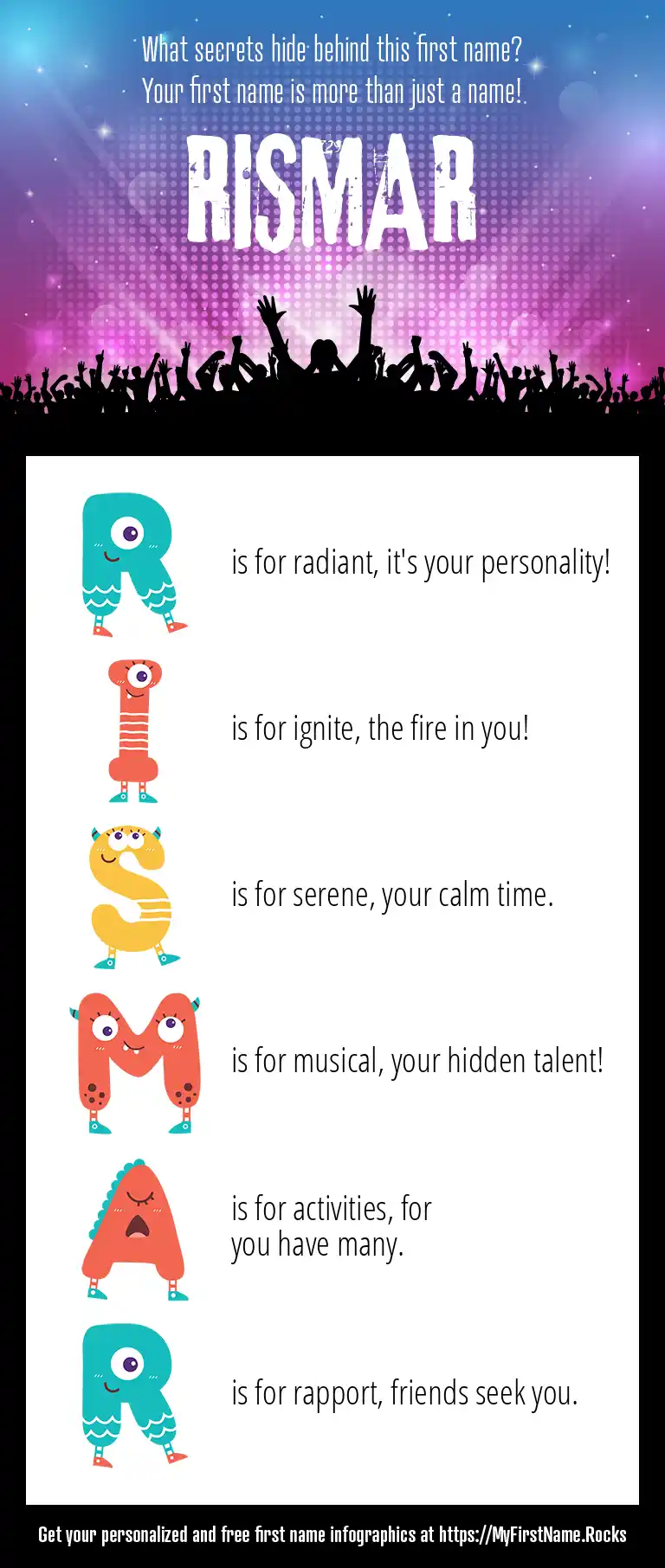 What secrets hide behind this first name?
Your first name is more than just a name!

RISMAR

R is for radiant, it's your personality!

I is for ignite, the fire in you!

S is for serene, your calm time.

M is for musical, your hidden talent!

A is for activities, for you have many.

R is for rapport, friends seek you.

Get your personalized and free first name infographics at https://MyFirstName.Rocks