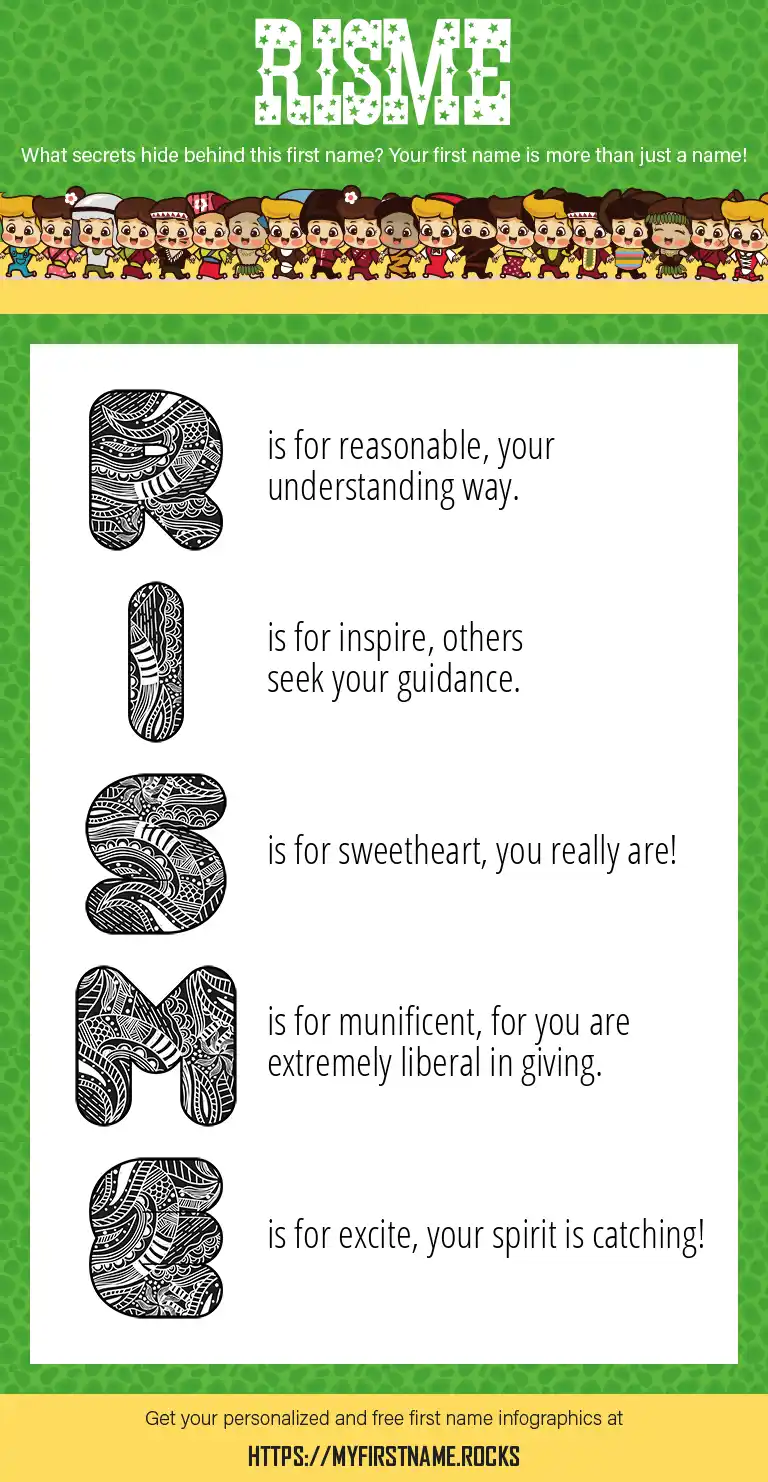 RISME

What secrets hide behind this first name? Your first name is more than just a name!

R is for reasonable, your understanding way.

I is for inspire, others seek your guidance.

S is for sweetheart, you really are!

M is for munificent, for you are extremely liberal in giving.

E is for excite, your spirit is catching!

Get your personalized and free first name infographics at

HTTPS://MYFIRSTNAME.ROCKS