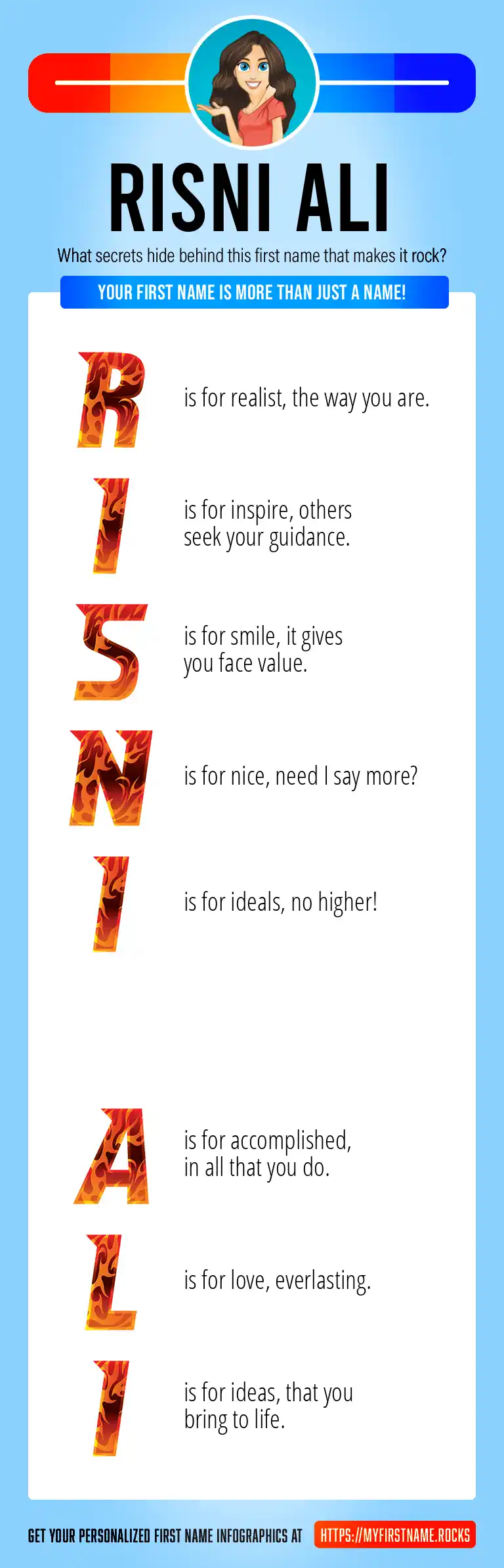 RISNI ALI

What secrets hide behind this first name that makes it rock?

YOUR FIRST NAME IS MORE THAN JUST A NAME!

R is for realist, the way you are.

I is for inspire, others seek your guidance.

S is for smile, it gives you face value.

N is for nice, need I say more?

I is for ideals, no higher!

A is for accomplished, in all that you do.

L is for love, everlasting.

I is for ideas, that you bring to life.

GET YOUR PERSONALIZED FIRST NAME INFOGRAPHICS AT HTTPS://MYFIRSTNAME.ROCKS