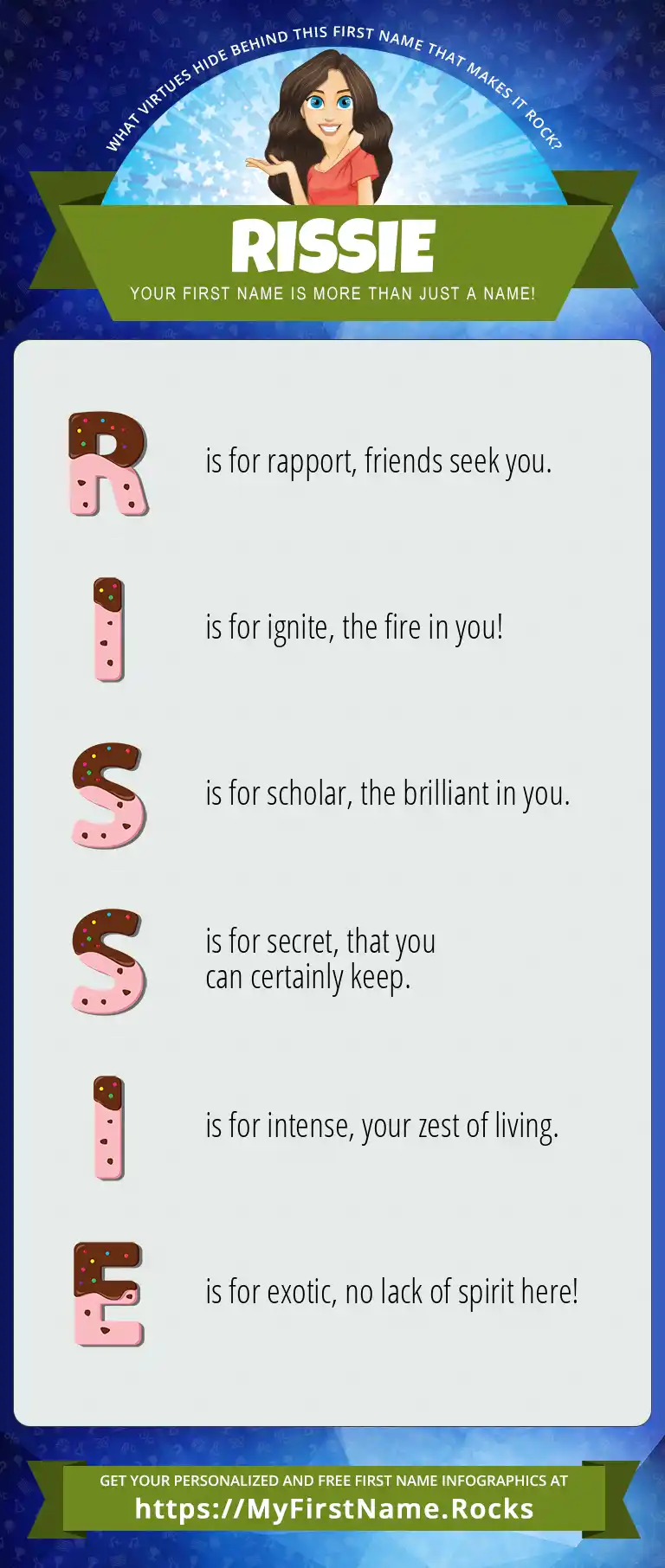 WHAT VIRTUES HIDE BEHIND THIS FIRST NAME THAT MAKES IT ROCK?

RISSIE

YOUR FIRST NAME IS MORE THAN JUST A NAME!

R is for rapport, friends seek you.

I is for ignite, the fire in you!

S is for scholar, the brilliant in you.

S is for secret, that you can certainly keep.

I is for intense, your zest of living.

E is for exotic, no lack of spirit here!

GET YOUR PERSONALIZED AND FREE FIRST NAME INFOGRAPHICS AT
https://MyFirstName.Rocks