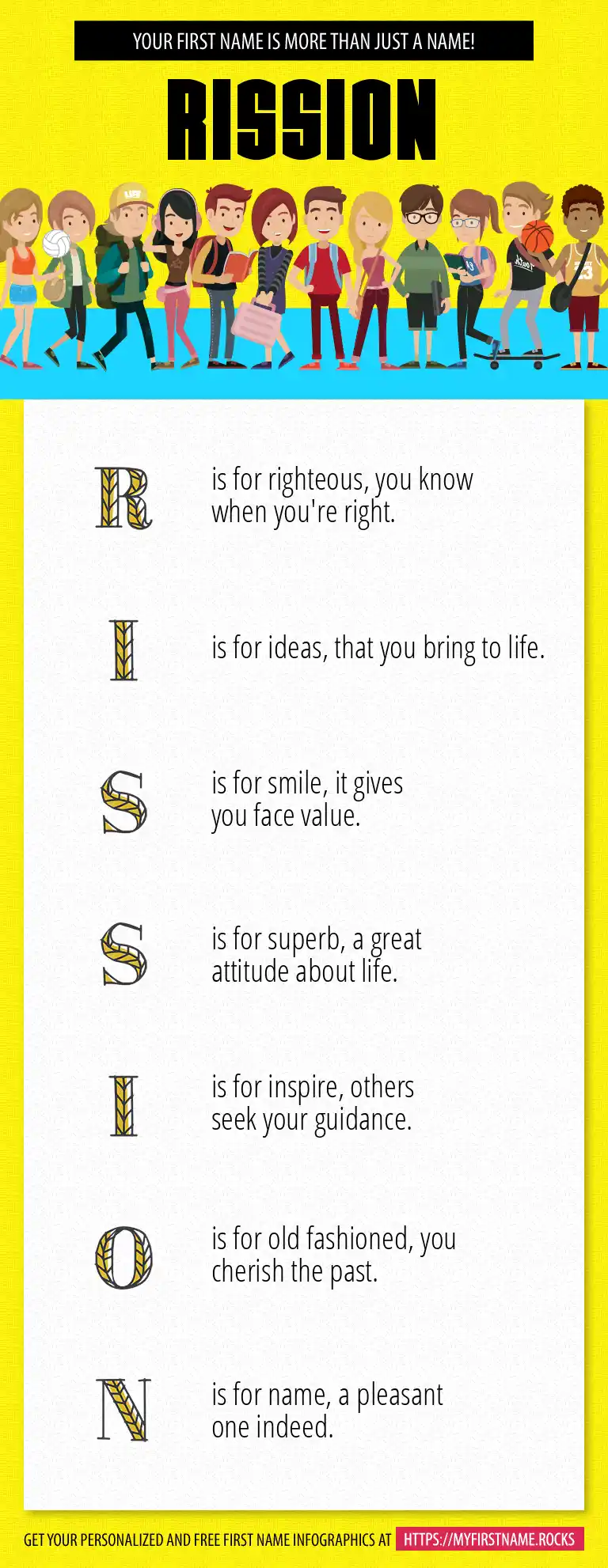 YOUR FIRST NAME IS MORE THAN JUST A NAME!

RISSION

R is for righteous, you know when you're right.

I is for ideas, that you bring to life.

S is for smile, it gives you face value.

S is for superb, a great attitude about life.

I is for inspire, others seek your guidance.

O is for old fashioned, you cherish the past.

N is for name, a pleasant one indeed.

GET YOUR PERSONALIZED AND FREE FIRST NAME INFOGRAPHICS AT HTTPS://MYFIRSTNAME.ROCKS