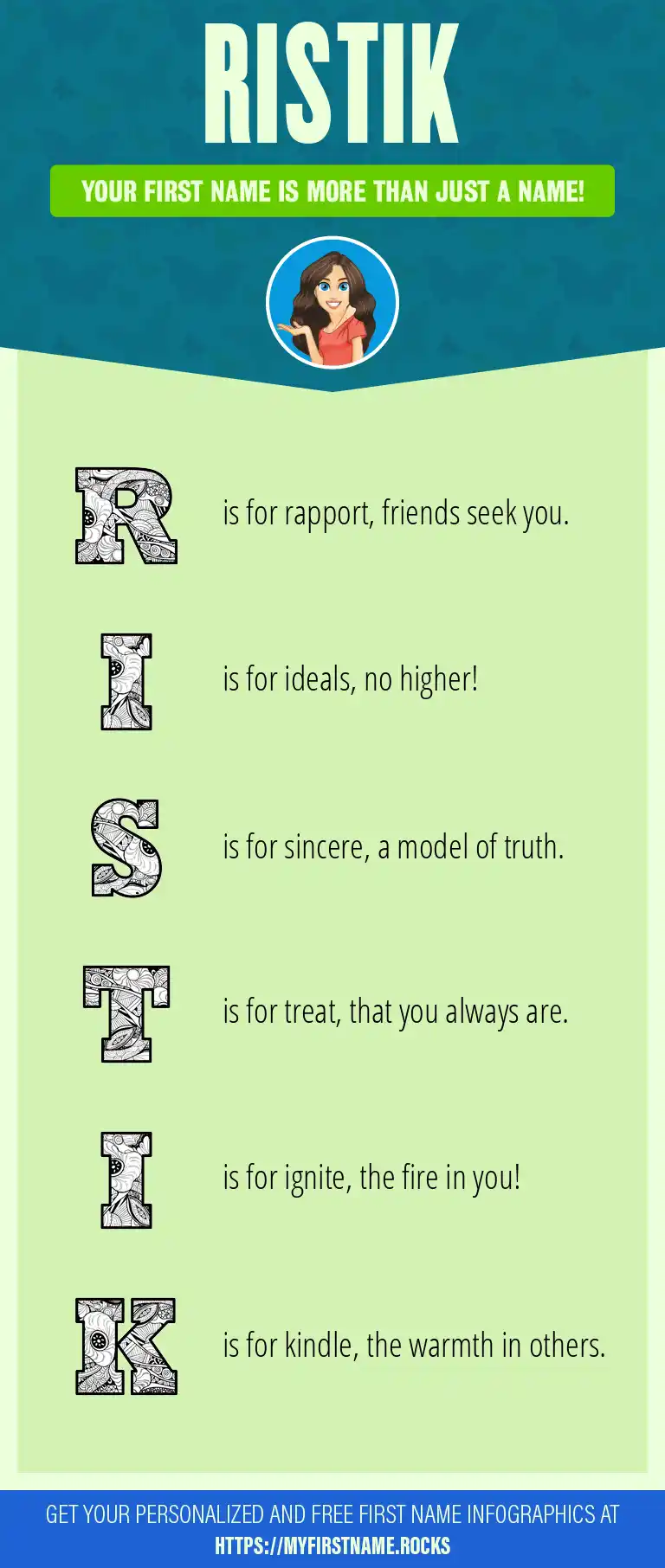 RISTIK

YOUR FIRST NAME IS MORE THAN JUST A NAME!

R is for rapport, friends seek you.

I is for ideals, no higher!

S is for sincere, a model of truth.

T is for treat, that you always are.

I is for ignite, the fire in you!

K is for kindle, the warmth in others.

GET YOUR PERSONALIZED AND FREE FIRST NAME INFOGRAPHICS AT HTTPS://MYFIRSTNAME.ROCKS