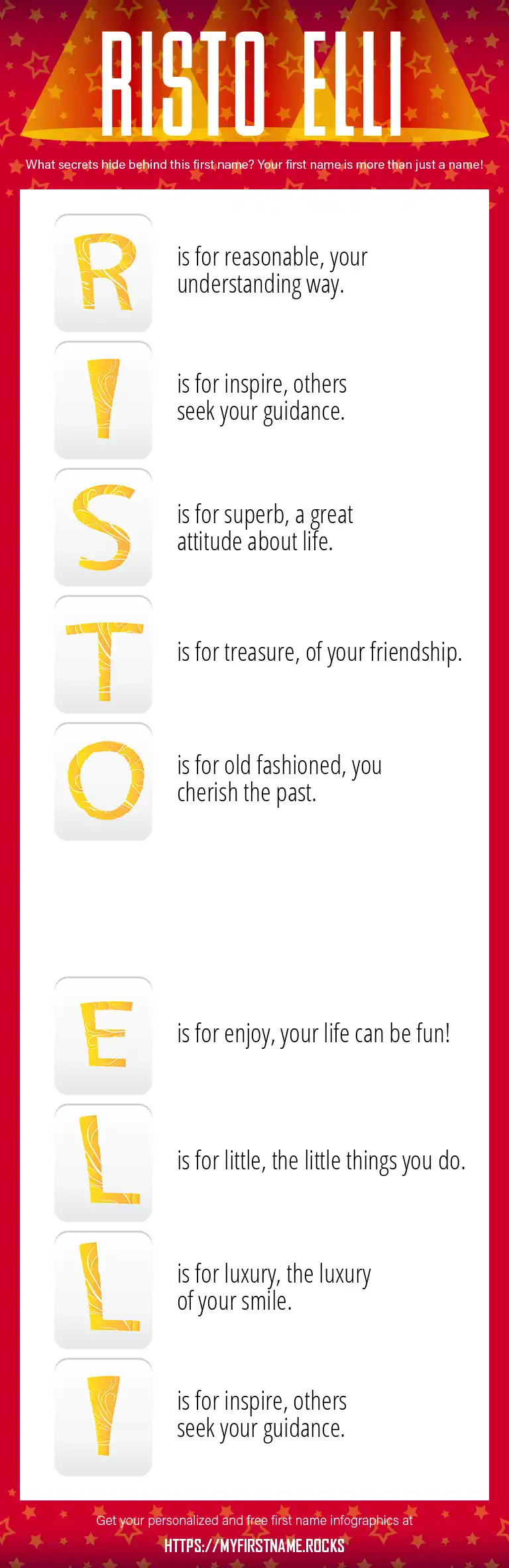 RISTO ELLI

What secrets hide behind this first name? Your first name is more than just a name!

R is for reasonable, your understanding way.

I is for inspire, others seek your guidance.

S is for superb, a great attitude about life.

T is for treasure, of your friendship.

O is for old fashioned, you cherish the past.

E is for enjoy, your life can be fun!

L is for little, the little things you do.

L is for luxury, the luxury of your smile.

I is for inspire, others seek your guidance.

Get your personalized and free first name infographics at
HTTPS://MYFIRSTNAME.ROCKS