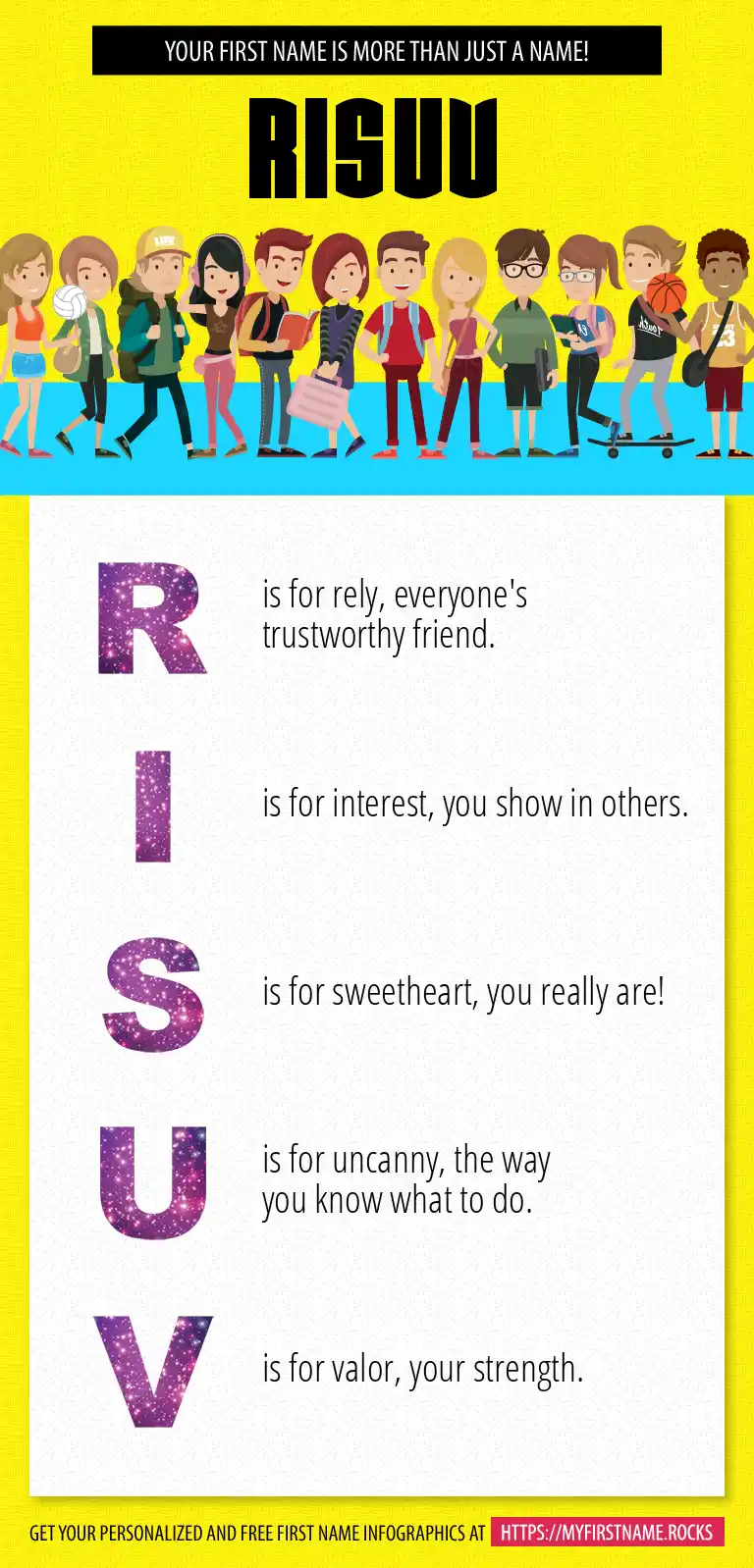 YOUR FIRST NAME IS MORE THAN JUST A NAME!

RISUV

R is for rely, everyone's trustworthy friend.

I is for interest, you show in others.

S is for sweetheart, you really are!

U is for uncanny, the way you know what to do.

V is for valor, your strength.

GET YOUR PERSONALIZED AND FREE FIRST NAME INFOGRAPHICS AT HTTPS://MYFIRSTNAME.ROCKS