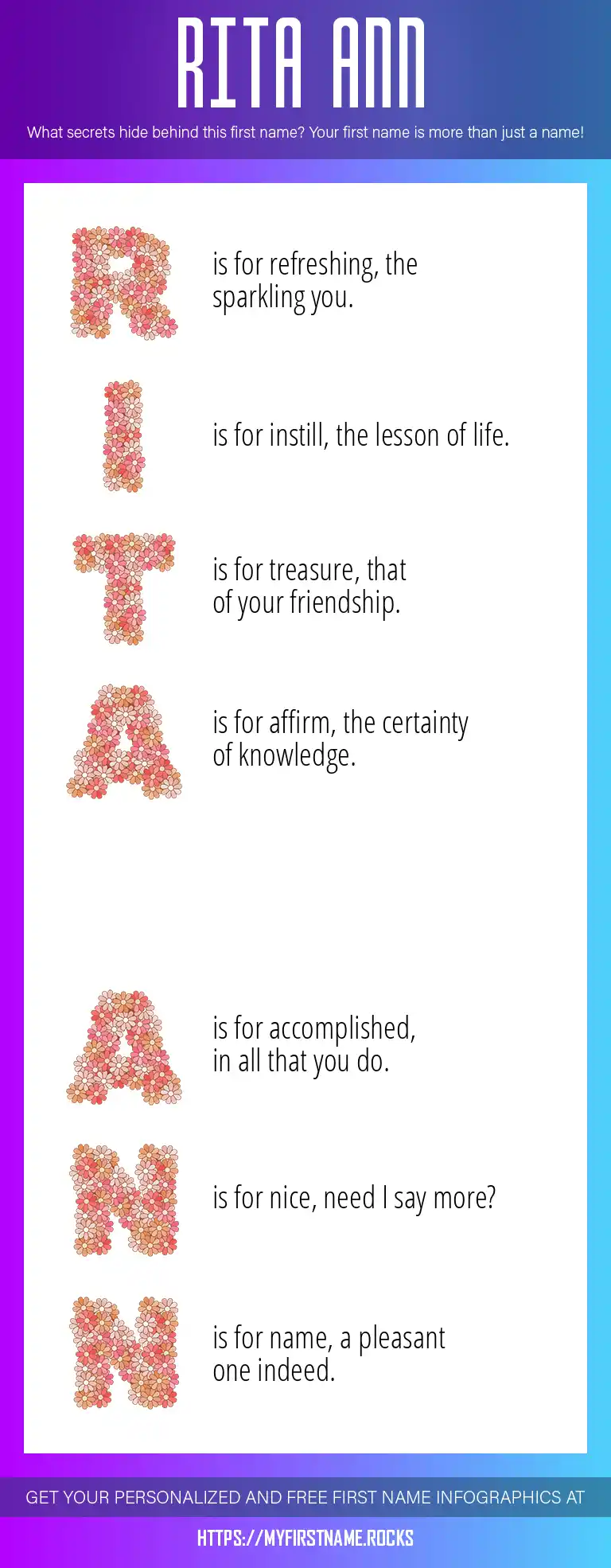 RITA ANN

What secrets hide behind this first name? Your first name is more than just a name!

R is for refreshing, the sparkling you.

I is for instill, the lesson of life.

T is for treasure, that of your friendship.

A is for affirm, the certainty of knowledge.

A is for accomplished, in all that you do.

N is for nice, need I say more?

N is for name, a pleasant one indeed.

GET YOUR PERSONALIZED AND FREE FIRST NAME INFOGRAPHICS AT

HTTPS://MYFIRSTNAME.ROCKS