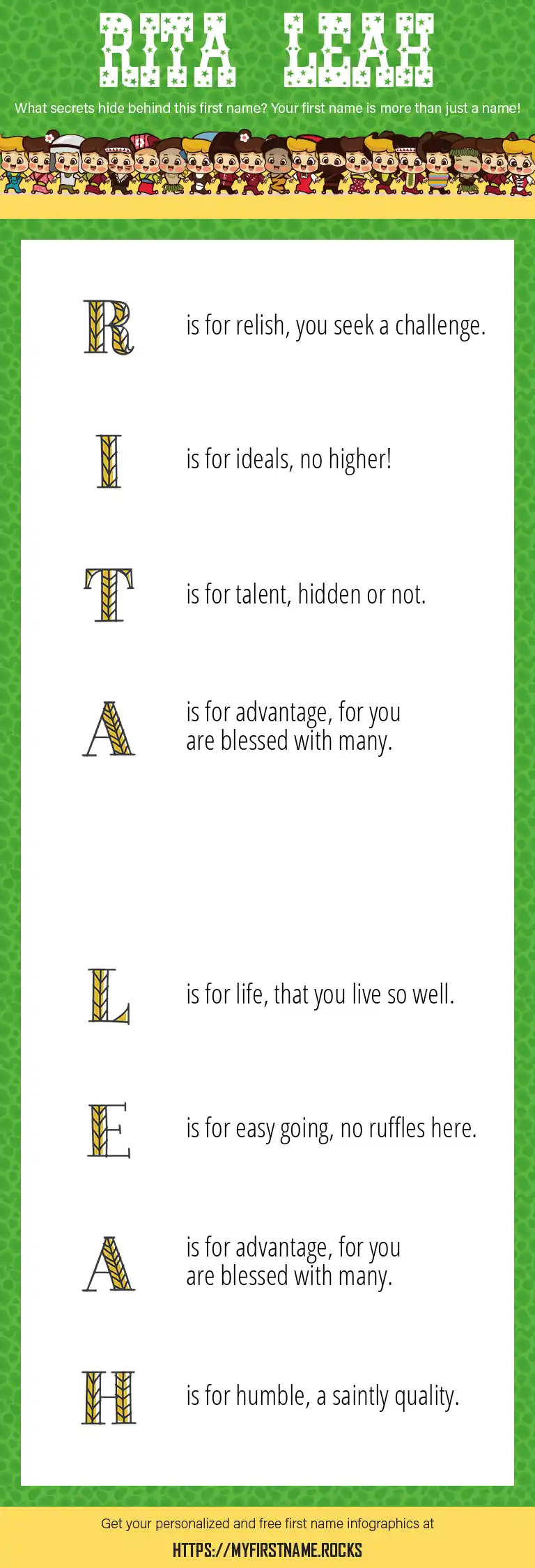 RITA LEAH

What secrets hide behind this first name? Your first name is more than just a name!

R is for relish, you seek a challenge.

I is for ideals, no higher!

T is for talent, hidden or not.

A is for advantage, for you are blessed with many.

L is for life, that you live so well.

E is for easy going, no ruffles here.

A is for advantage, for you are blessed with many.

H is for humble, a saintly quality.

Get your personalized and free first name infographics at

HTTPS://MYFIRSTNAME.ROCKS