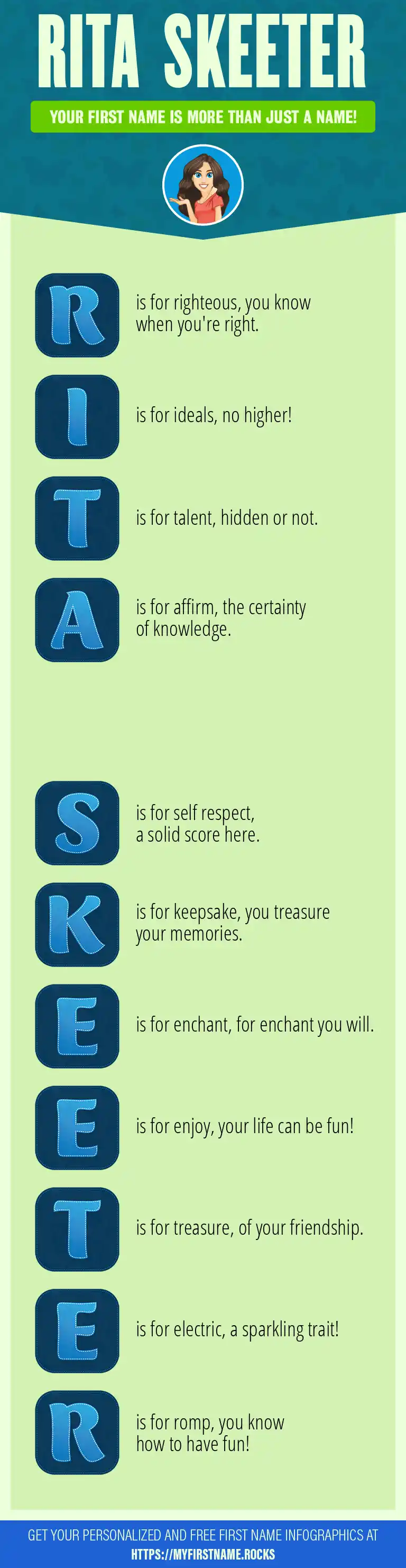 RITA SKEETER

YOUR FIRST NAME IS MORE THAN JUST A NAME!

R is for righteous, you know when you're right.

I is for ideals, no higher!

T is for talent, hidden or not.

A is for affirm, the certainty of knowledge.

S is for self respect, a solid score here.

K is for keepsake, you treasure your memories.

E is for enchant, for enchant you will.

E is for enjoy, your life can be fun!

T is for treasure, of your friendship.

E is for electric, a sparkling trait!

R is for romp, you know how to have fun!

GET YOUR PERSONALIZED AND FREE FIRST NAME INFOGRAPHICS AT HTTPS://MYFIRSTNAME.ROCKS