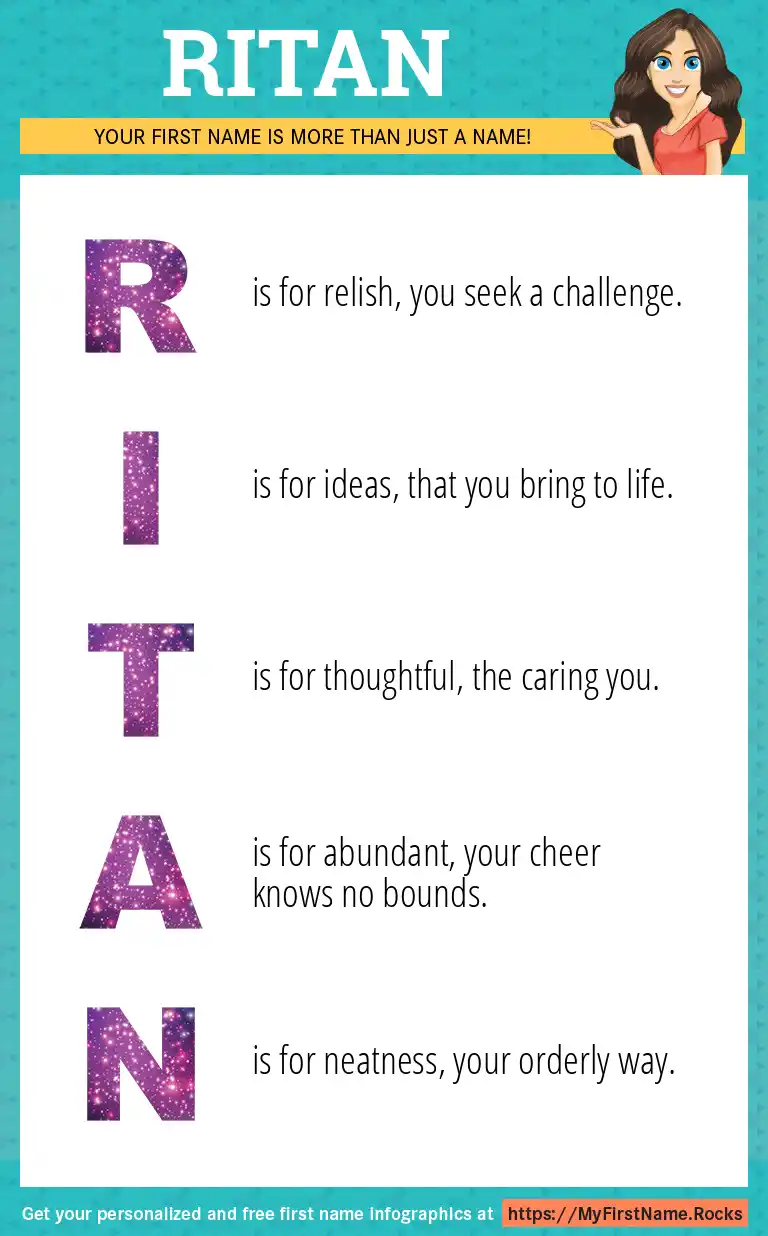 RITAN

YOUR FIRST NAME IS MORE THAN JUST A NAME!

R is for relish, you seek a challenge.

I is for ideas, that you bring to life.

T is for thoughtful, the caring you.

A is for abundant, your cheer knows no bounds.

N is for neatness, your orderly way.

Get your personalized and free first name infographics at https://MyFirstName.Rocks