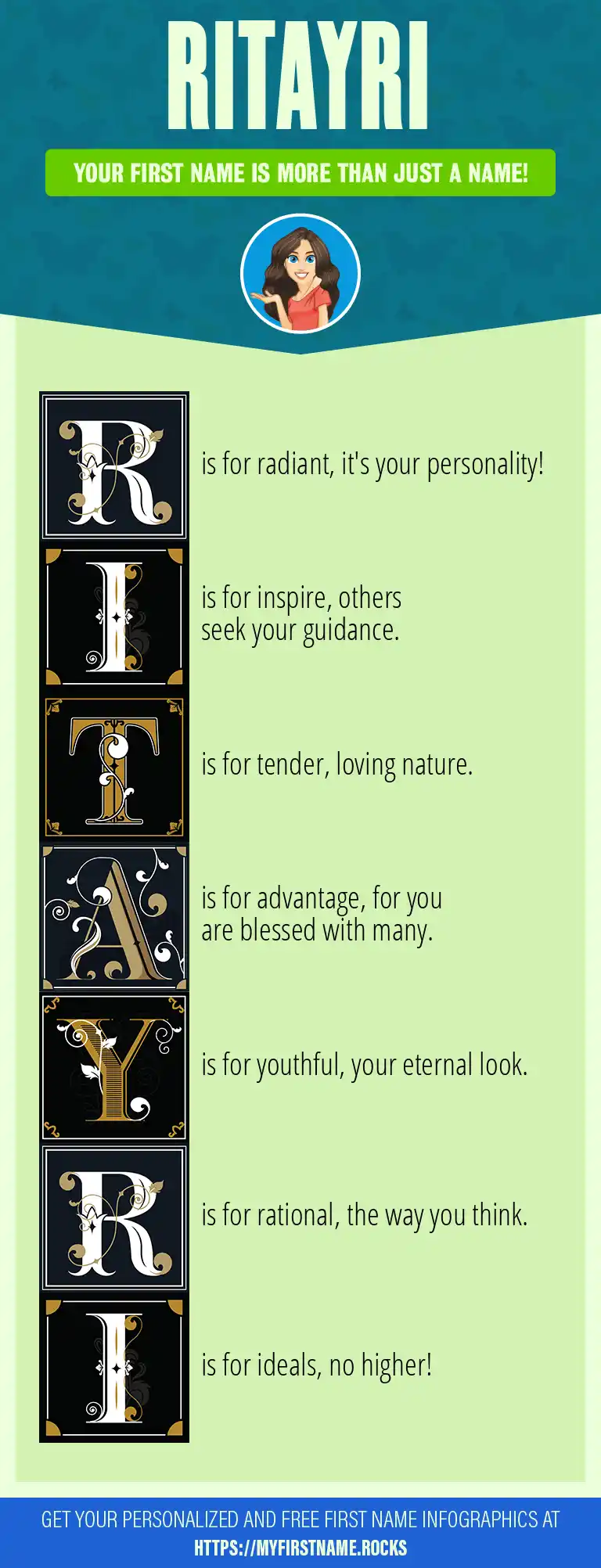 RITAYRI

YOUR FIRST NAME IS MORE THAN JUST A NAME!

R is for radiant, it's your personality!

I is for inspire, others seek your guidance.

T is for tender, loving nature.

A is for advantage, for you are blessed with many.

Y is for youthful, your eternal look.

R is for rational, the way you think.

I is for ideals, no higher!

GET YOUR PERSONALIZED AND FREE FIRST NAME INFOGRAPHICS AT HTTPS://MYFIRSTNAME.ROCKS