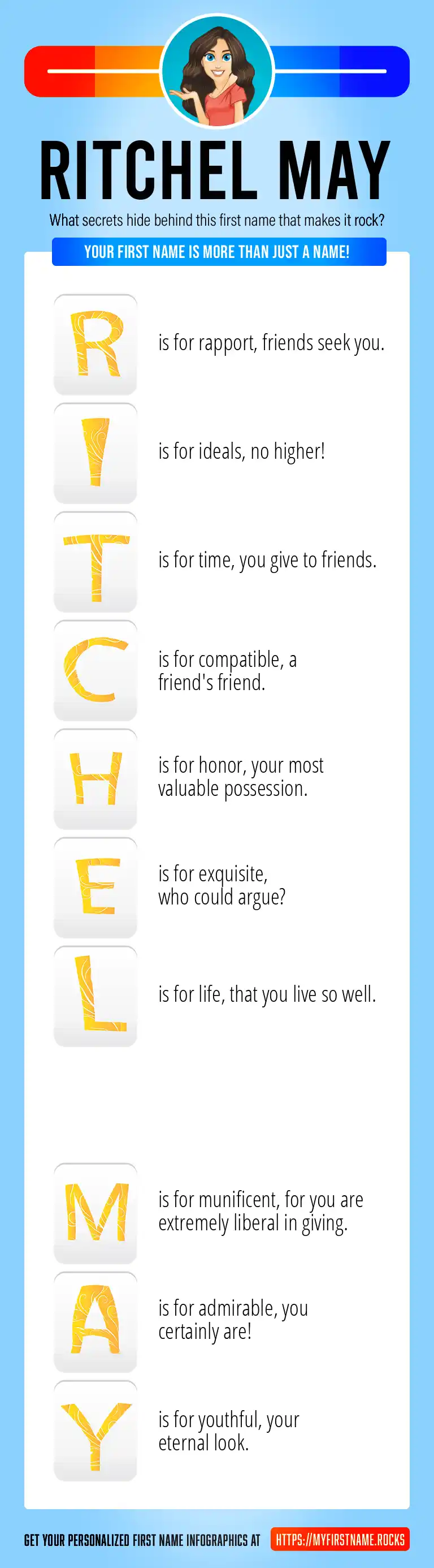 RITCHEL MAY

What secrets hide behind this first name that makes it rock?

YOUR FIRST NAME IS MORE THAN JUST A NAME!

R is for rapport, friends seek you.

I is for ideals, no higher!

T is for time, you give to friends.

C is for compatible, a friend's friend.

H is for honor, your most valuable possession.

E is for exquisite, who could argue?

L is for life, that you live so well.

M is for munificent, for you are extremely liberal in giving.

A is for admirable, you certainly are!

Y is for youthful, your eternal look.

GET YOUR PERSONALIZED FIRST NAME INFOGRAPHICS AT HTTPS://MYFIRSTNAME.ROCKS