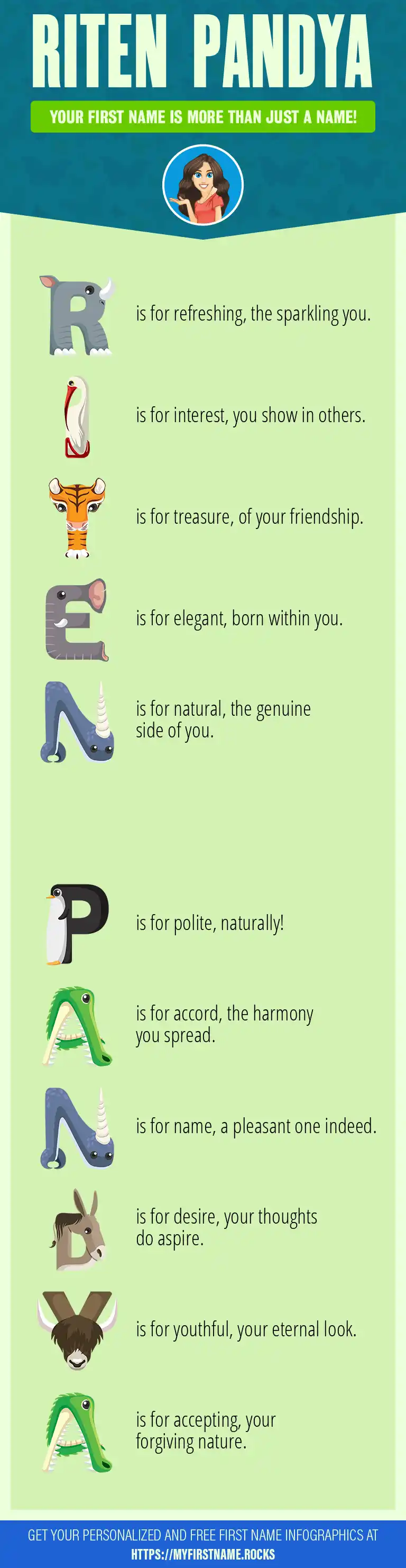 RITEN PANDYA

YOUR FIRST NAME IS MORE THAN JUST A NAME!

R is for refreshing, the sparkling you.

I is for interest, you show in others.

T is for treasure, of your friendship.

E is for elegant, born within you.

N is for natural, the genuine side of you.

P is for polite, naturally!

A is for accord, the harmony you spread.

N is for name, a pleasant one indeed.

D is for desire, your thoughts do aspire.

Y is for youthful, your eternal look.

A is for accepting, your forgiving nature.

GET YOUR PERSONALIZED AND FREE FIRST NAME INFOGRAPHICS AT HTTPS://MYFIRSTNAME.ROCKS