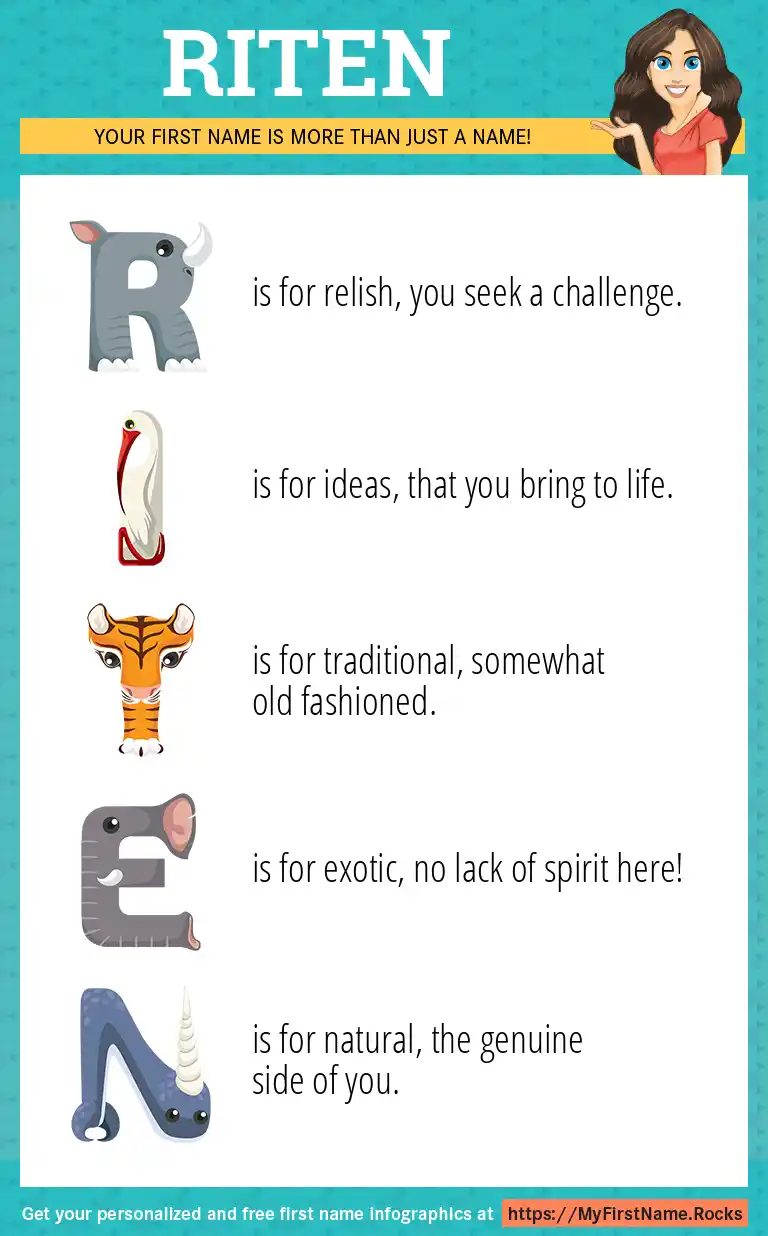 RITEN

YOUR FIRST NAME IS MORE THAN JUST A NAME!

R is for relish, you seek a challenge.

I is for ideas, that you bring to life.

T is for traditional, somewhat old fashioned.

E is for exotic, no lack of spirit here!

N is for natural, the genuine side of you.

Get your personalized and free first name infographics at https://MyFirstName.Rocks