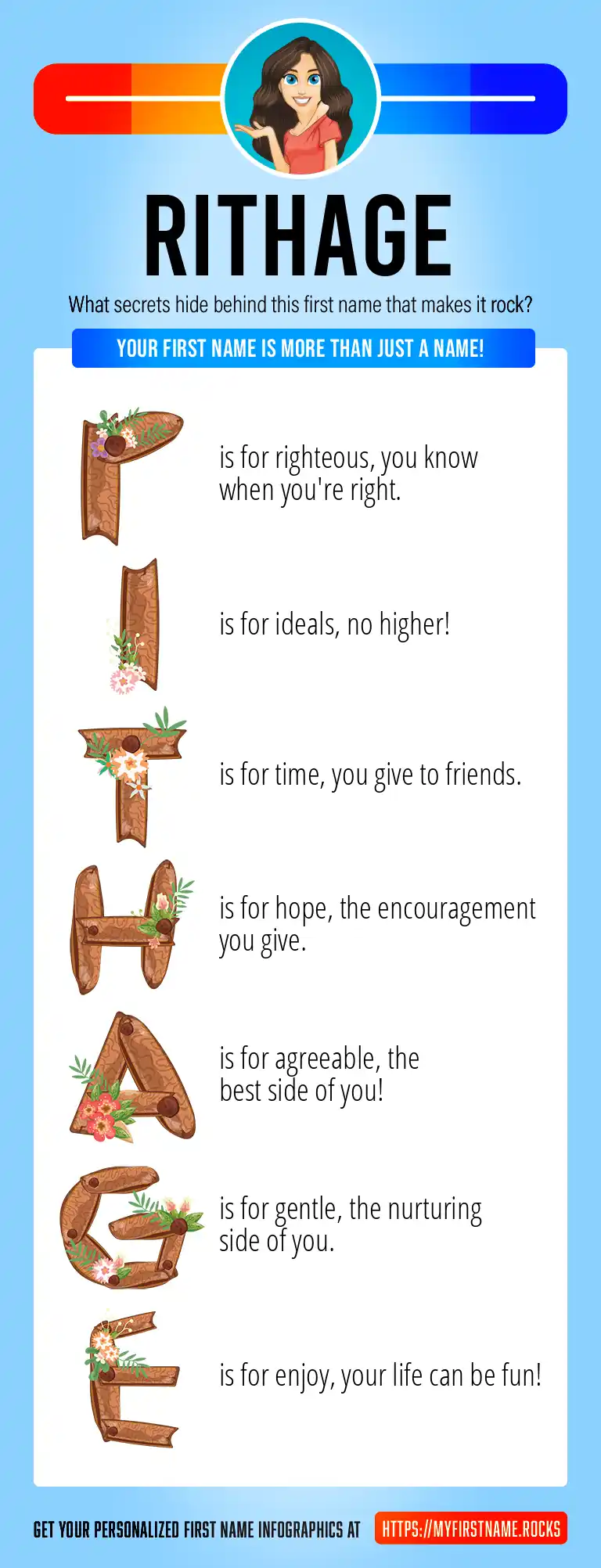 RITHAGE

What secrets hide behind this first name that makes it rock?

YOUR FIRST NAME IS MORE THAN JUST A NAME!

R is for righteous, you know when you're right.

I is for ideals, no higher!

T is for time, you give to friends.

H is for hope, the encouragement you give.

A is for agreeable, the best side of you!

G is for gentle, the nurturing side of you.

E is for enjoy, your life can be fun!

GET YOUR PERSONALIZED FIRST NAME INFOGRAPHICS AT HTTPS://MYFIRSTNAME.ROCKS