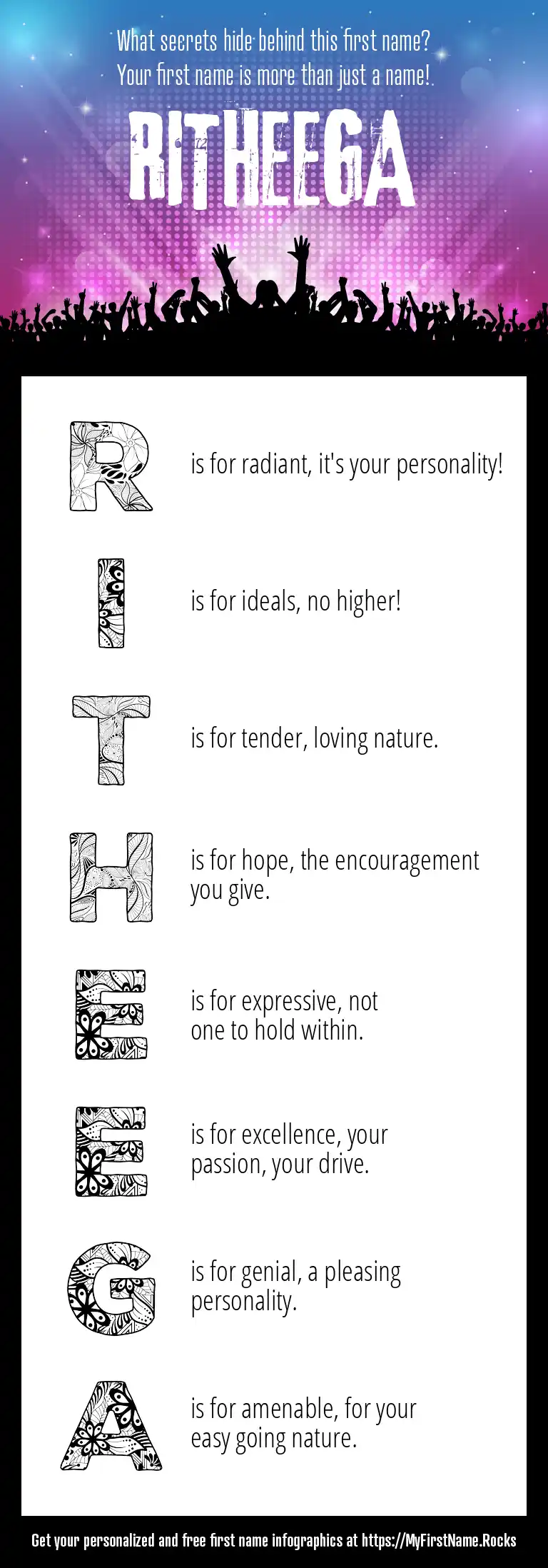 What secrets hide behind this first name?
Your first name is more than just a name!

RITHEEGA

R is for radiant, it's your personality!

I is for ideals, no higher!

T is for tender, loving nature.

H is for hope, the encouragement you give.

E is for expressive, not one to hold within.

E is for excellence, your passion, your drive.

G is for genial, a pleasing personality.

A is for amenable, for your easy going nature.

Get your personalized and free first name infographics at https://MyFirstName.Rocks