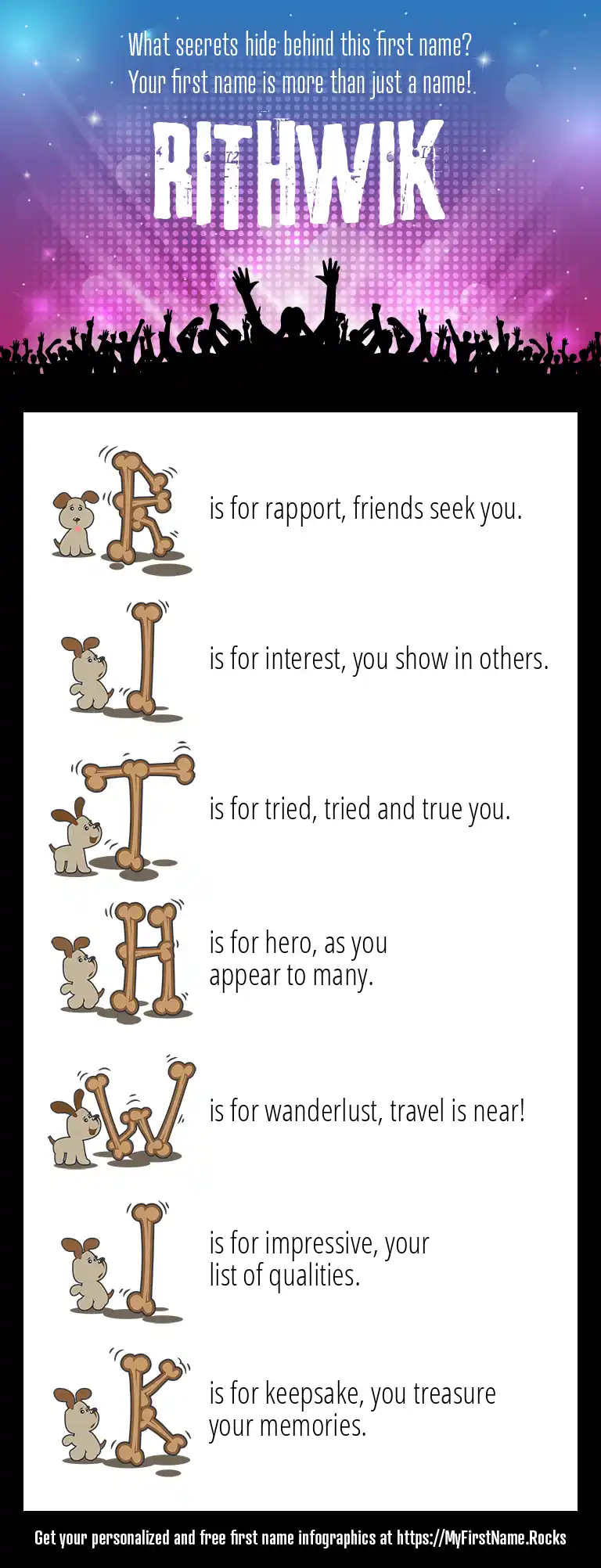 What secrets hide behind this first name?
Your first name is more than just a name!

RITHWIK

R is for rapport, friends seek you.

I is for interest, you show in others.

T is for tried, tried and true you.

H is for hero, as you appear to many.

W is for wanderlust, travel is near!

I is for impressive, your list of qualities.

K is for keepsake, you treasure your memories.

Get your personalized and free first name infographics at https://MyFirstName.Rocks