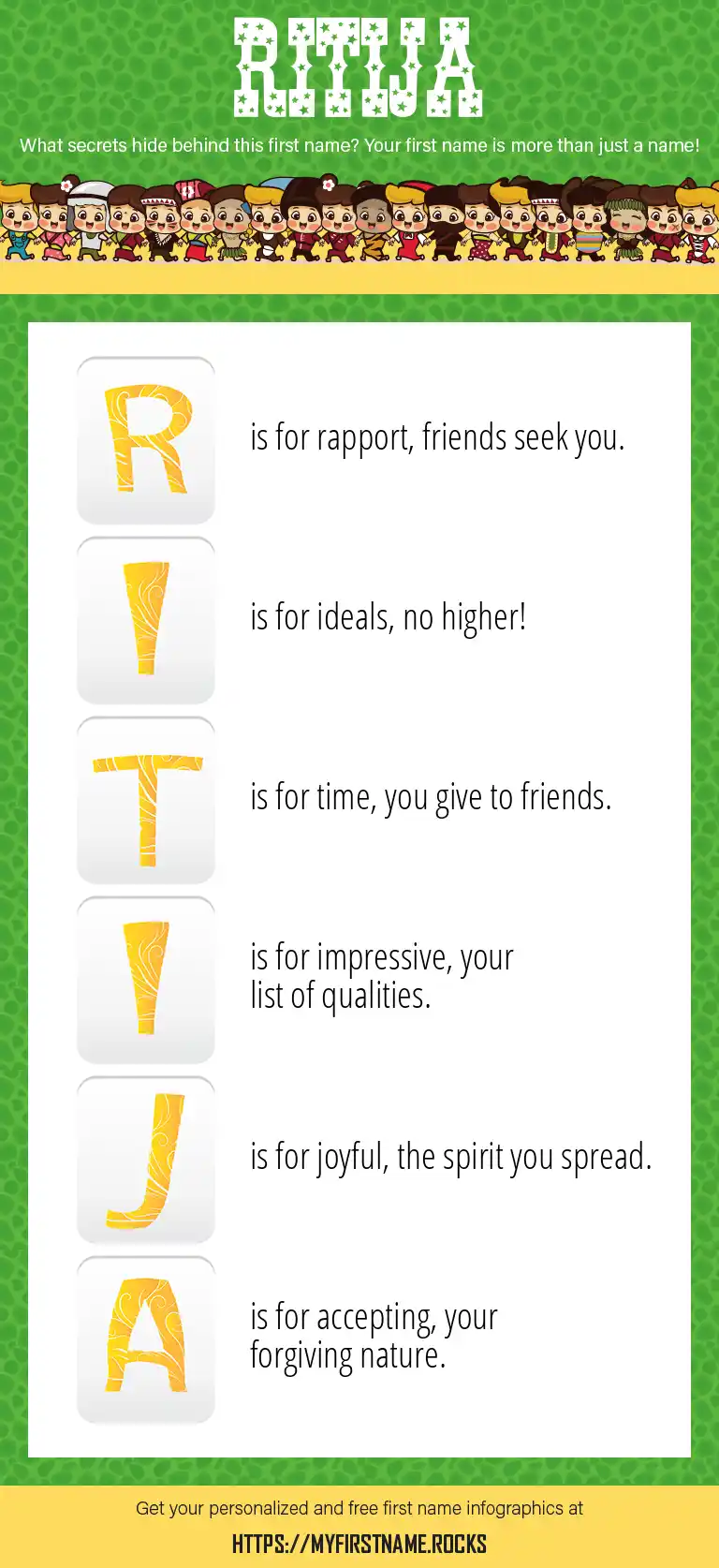 RITIJA

What secrets hide behind this first name? Your first name is more than just a name!

R is for rapport, friends seek you.

I is for ideals, no higher!

T is for time, you give to friends.

I is for impressive, your list of qualities.

J is for joyful, the spirit you spread.

A is for accepting, your forgiving nature.

Get your personalized and free first name infographics at

HTTPS://MYFIRSTNAME.ROCKS