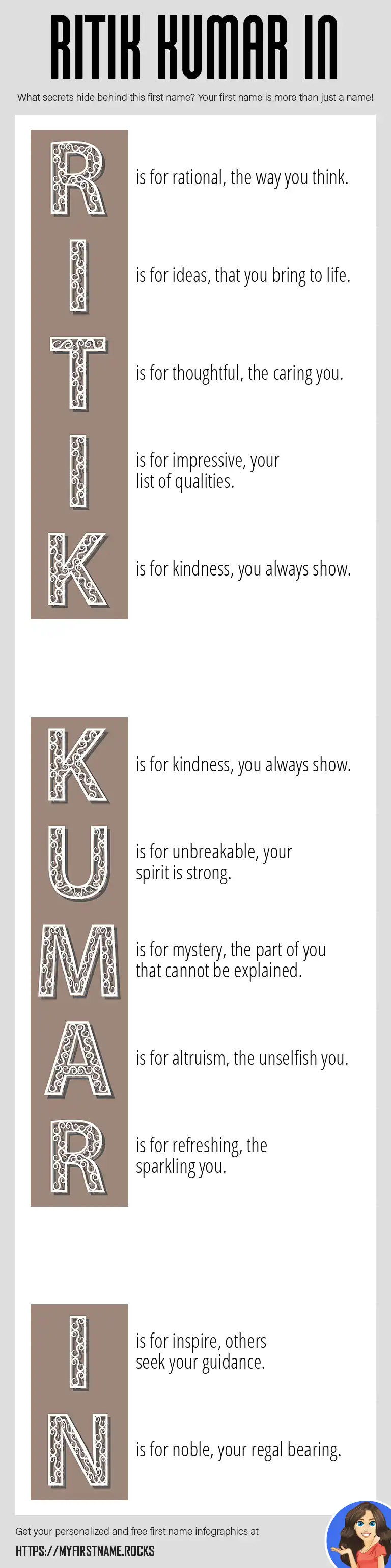 RITIK KUMAR IN

What secrets hide behind this first name? Your first name is more than just a name!

R is for rational, the way you think.

I is for ideas, that you bring to life.

T is for thoughtful, the caring you.

I is for impressive, your list of qualities.

K is for kindness, you always show.

K is for kindness, you always show.

U is for unbreakable, your spirit is strong.

M is for mystery, the part of you that cannot be explained.

A is for altruism, the unselfish you.

R is for refreshing, the sparkling you.

I is for inspire, others seek your guidance.

N is for noble, your regal bearing.

Get your personalized and free first name infographics at

HTTPS://MYFIRSTNAME.ROCKS