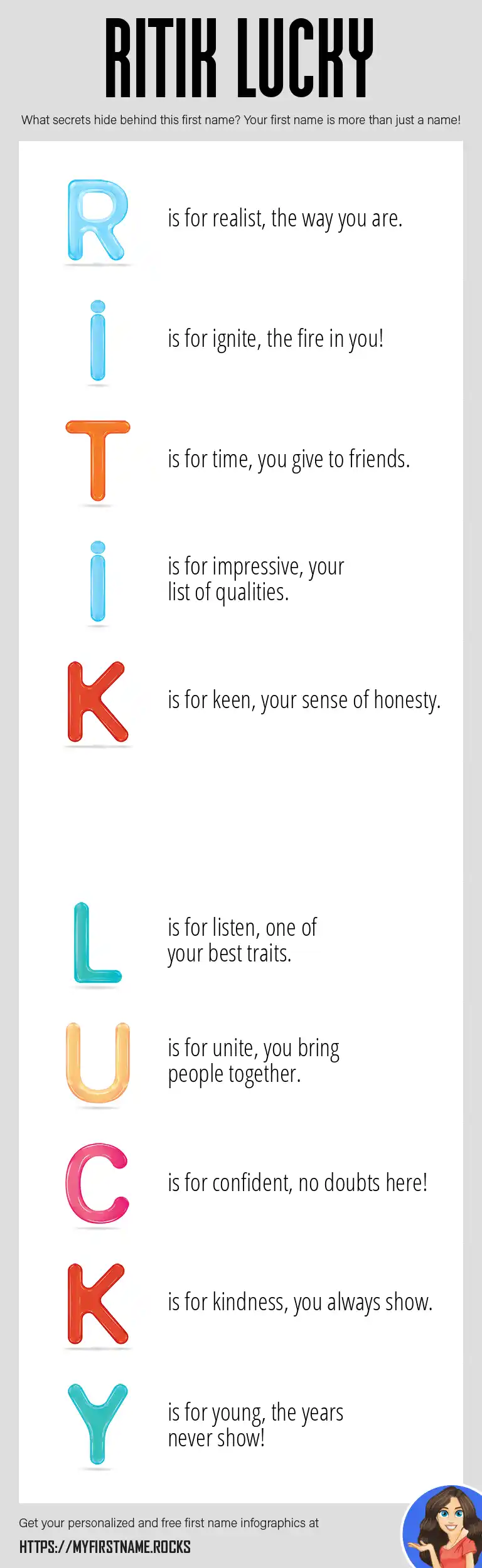 RITIK LUCKY

What secrets hide behind this first name? Your first name is more than just a name!

R is for realist, the way you are.

i is for ignite, the fire in you!

T is for time, you give to friends.

i is for impressive, your list of qualities.

K is for keen, your sense of honesty.

L is for listen, one of your best traits.

U is for unite, you bring people together.

C is for confident, no doubts here!

K is for kindness, you always show.

Y is for young, the years never show!

Get your personalized and free first name infographics at

HTTPS://MYFIRSTNAME.ROCKS