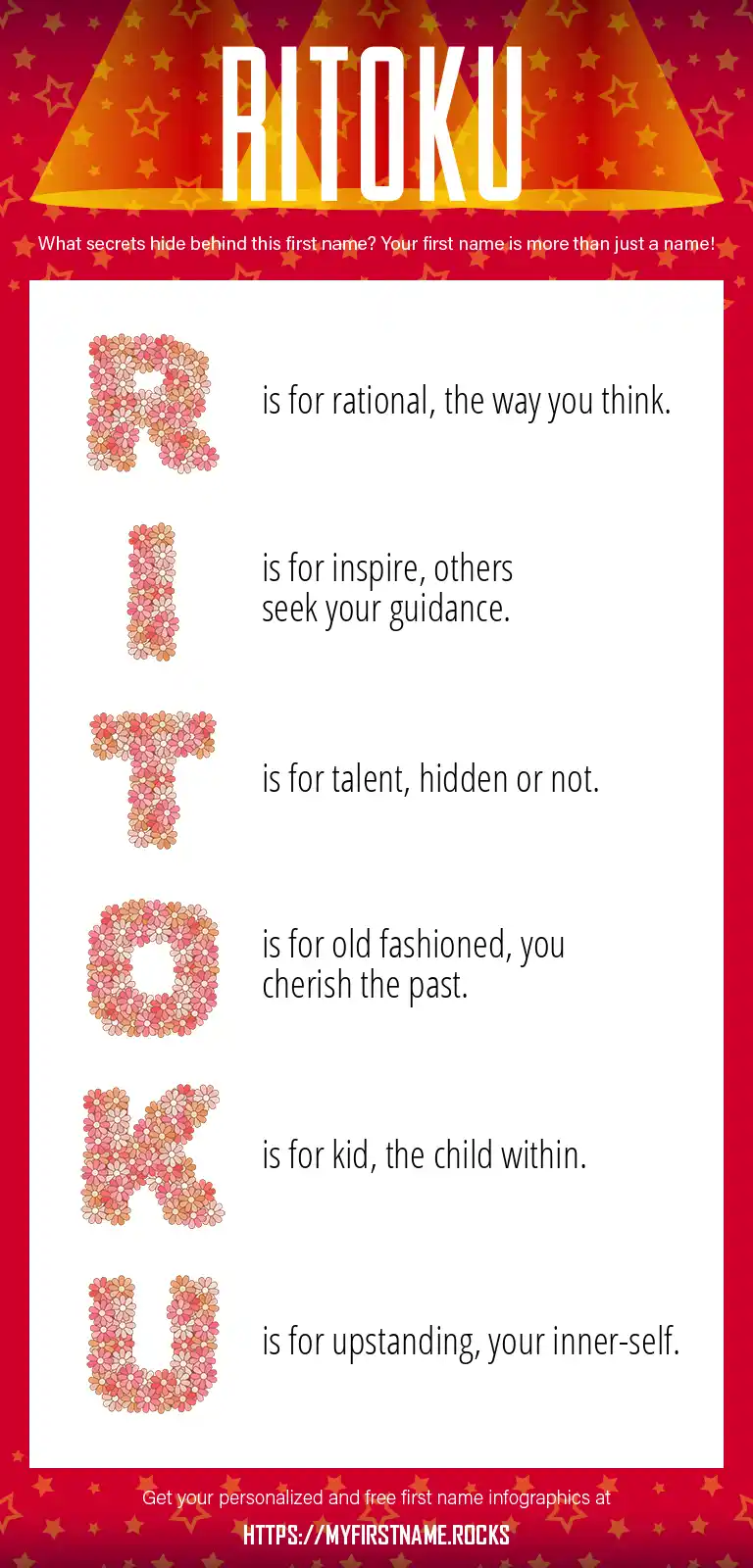 RITOKU

What secrets hide behind this first name? Your first name is more than just a name!

R is for rational, the way you think.

I is for inspire, others seek your guidance.

T is for talent, hidden or not.

O is for old fashioned, you cherish the past.

K is for kid, the child within.

U is for upstanding, your inner-self.

Get your personalized and free first name infographics at

HTTPS://MYFIRSTNAME.ROCKS