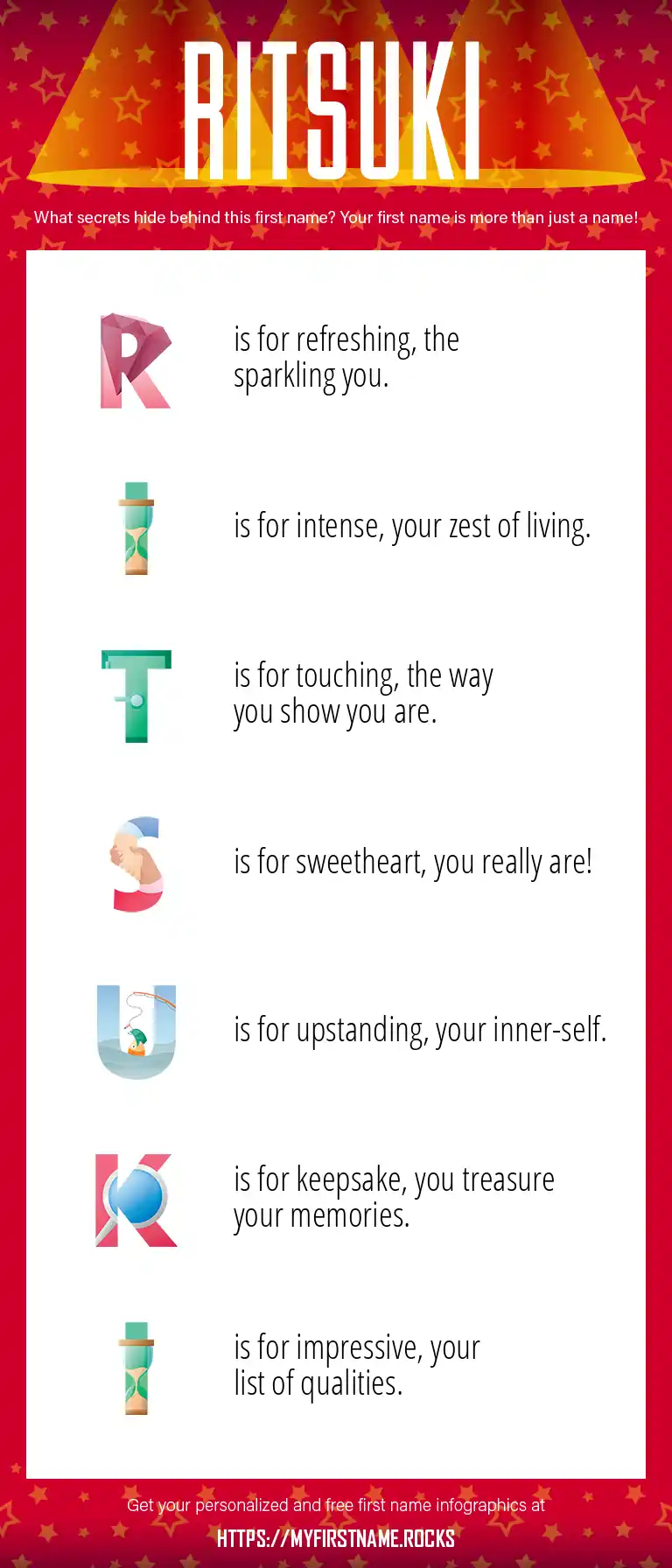 RITSUKI

What secrets hide behind this first name? Your first name is more than just a name!

R is for refreshing, the sparkling you.

I is for intense, your zest of living.

T is for touching, the way you show you are.

S is for sweetheart, you really are!

U is for upstanding, your inner-self.

K is for keepsake, you treasure your memories.

I is for impressive, your list of qualities.

Get your personalized and free first name infographics at

HTTPS://MYFIRSTNAME.ROCKS