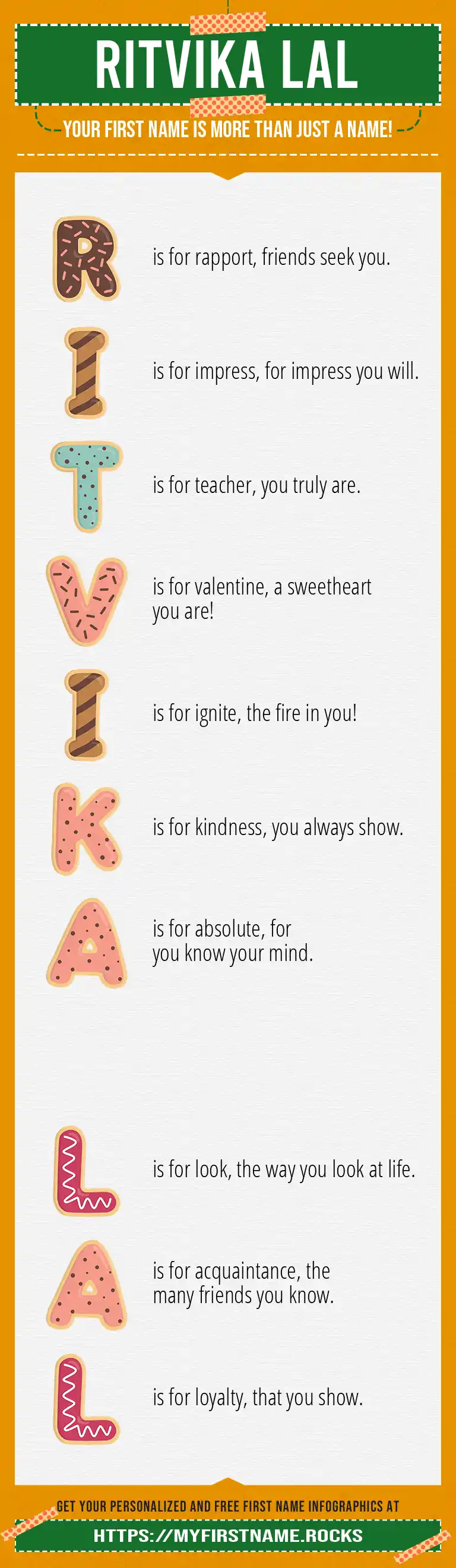 RITVIKA LAL

YOUR FIRST NAME IS MORE THAN JUST A NAME!

R is for rapport, friends seek you.

I is for impress, for impress you will.

T is for teacher, you truly are.

V is for valentine, a sweetheart you are!

I is for ignite, the fire in you!

K is for kindness, you always show.

A is for absolute, for you know your mind.

L is for look, the way you look at life.

A is for acquaintance, the many friends you know.

L is for loyalty, that you show.

GET YOUR PERSONALIZED AND FREE FIRST NAME INFOGRAPHICS AT

HTTPS://MYFIRSTNAME.ROCKS