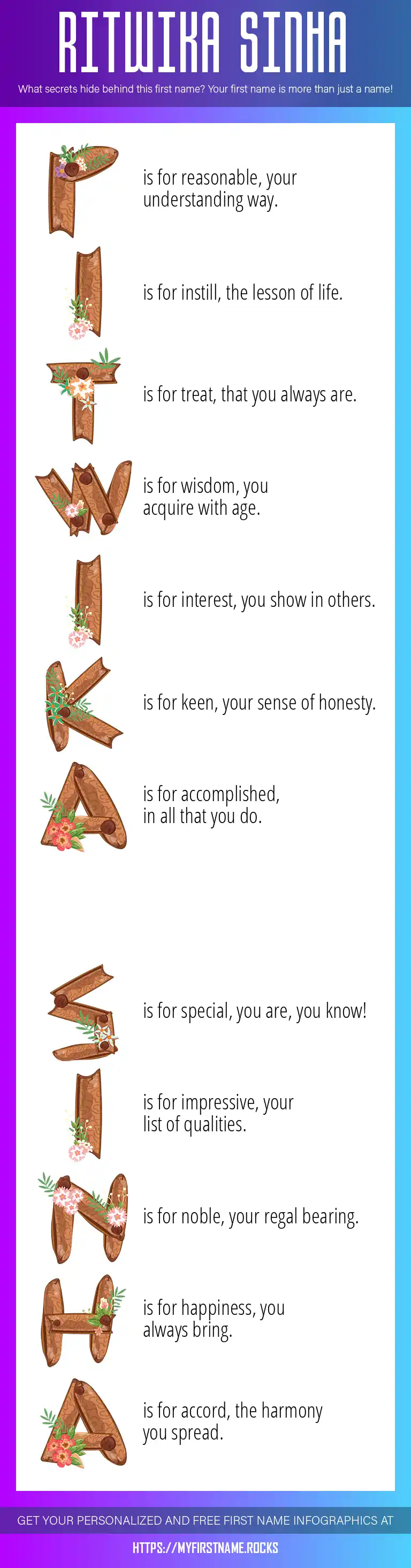 RITWIKA SINHA

What secrets hide behind this first name? Your first name is more than just a name!

R is for reasonable, your understanding way.

I is for instill, the lesson of life.

T is for treat, that you always are.

W is for wisdom, you acquire with age.

I is for interest, you show in others.

K is for keen, your sense of honesty.

A is for accomplished, in all that you do.

S is for special, you are, you know!

I is for impressive, your list of qualities.

N is for noble, your regal bearing.

H is for happiness, you always bring.

A is for accord, the harmony you spread.

GET YOUR PERSONALIZED AND FREE FIRST NAME INFOGRAPHICS AT

HTTPS://MYFIRSTNAME.ROCKS