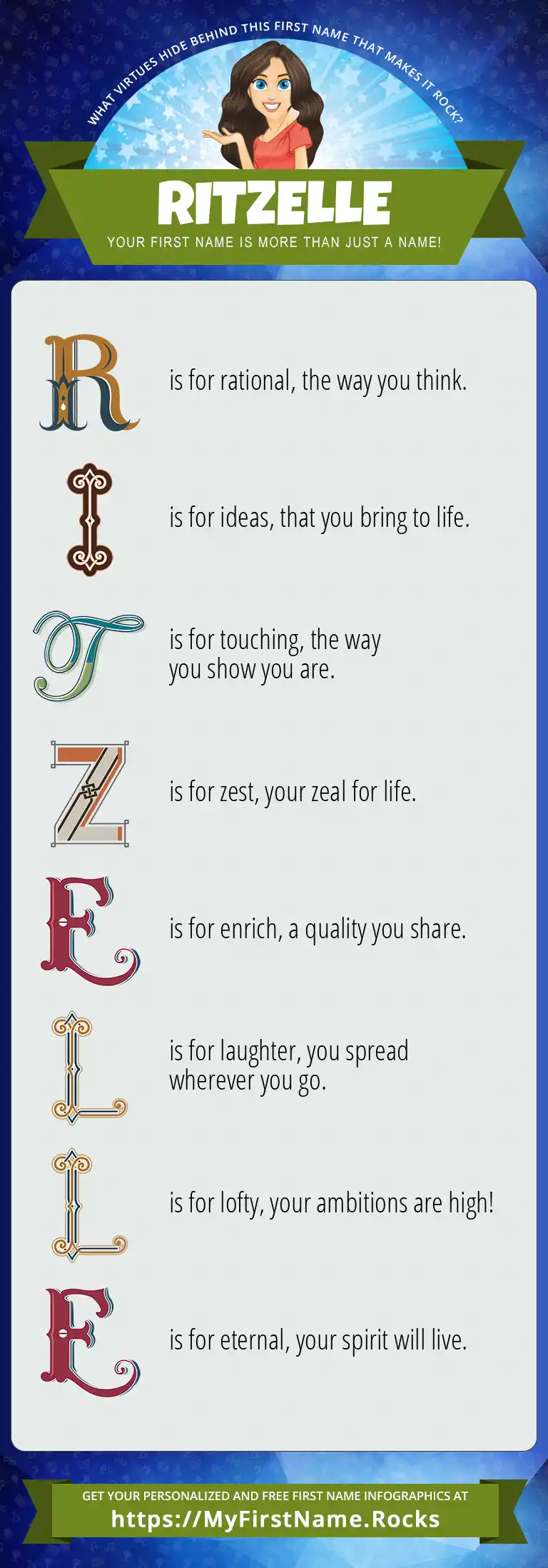 WHAT VIRTUES HIDE BEHIND THIS FIRST NAME THAT MAKES IT ROCK?

RITZELLE

YOUR FIRST NAME IS MORE THAN JUST A NAME!

R is for rational, the way you think.

I is for ideas, that you bring to life.

T is for touching, the way you show you are.

Z is for zest, your zeal for life.

E is for enrich, a quality you share.

L is for laughter, you spread wherever you go.

L is for lofty, your ambitions are high!

E is for eternal, your spirit will live.

GET YOUR PERSONALIZED AND FREE FIRST NAME INFOGRAPHICS AT

https://MyFirstName.Rocks