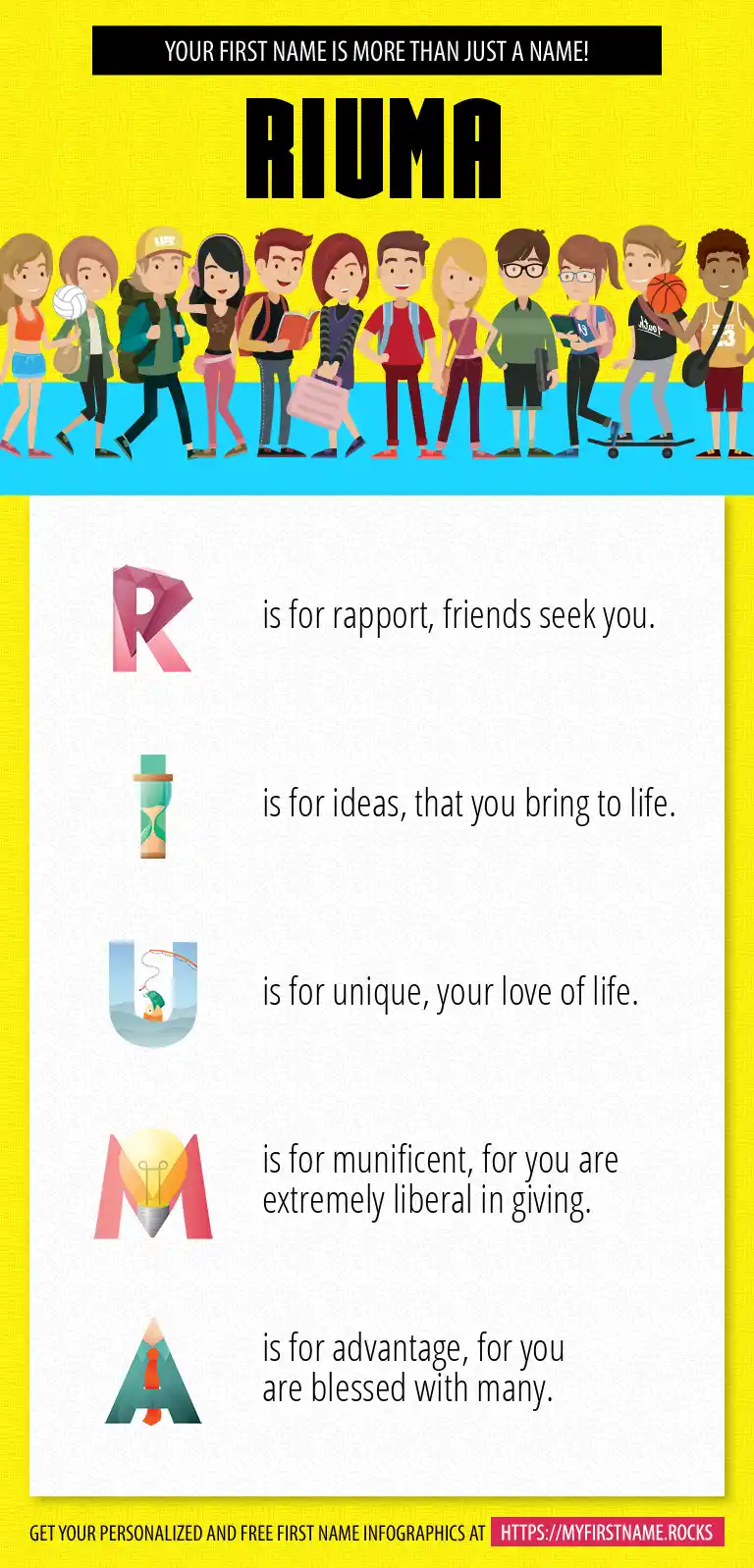 YOUR FIRST NAME IS MORE THAN JUST A NAME!

RIUMA

R is for rapport, friends seek you.

I is for ideas, that you bring to life.

U is for unique, your love of life.

M is for munificent, for you are extremely liberal in giving.

A is for advantage, for you are blessed with many.

GET YOUR PERSONALIZED AND FREE FIRST NAME INFOGRAPHICS AT HTTPS://MYFIRSTNAME.ROCKS