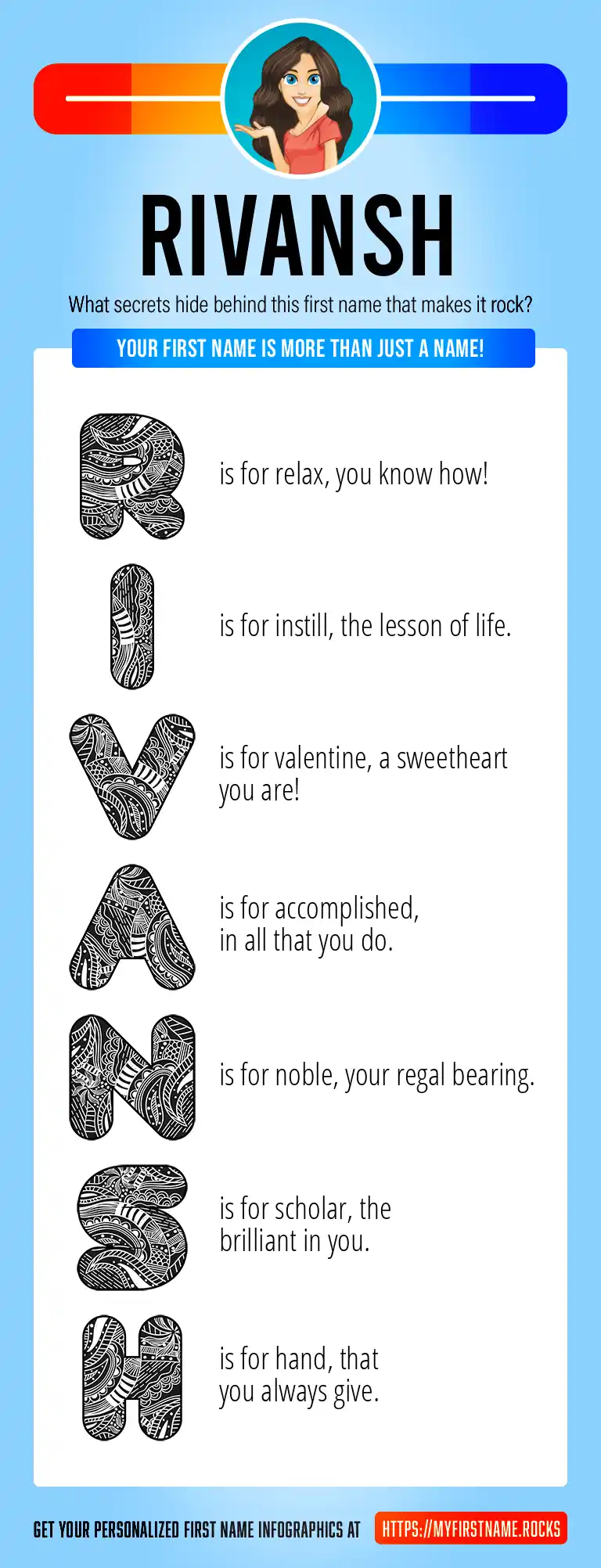 RIVANSH

What secrets hide behind this first name that makes it rock?

YOUR FIRST NAME IS MORE THAN JUST A NAME!

R is for relax, you know how!

I is for instill, the lesson of life.

V is for valentine, a sweetheart you are!

A is for accomplished, in all that you do.

N is for noble, your regal bearing.

S is for scholar, the brilliant in you.

H is for hand, that you always give.

GET YOUR PERSONALIZED FIRST NAME INFOGRAPHICS AT HTTPS://MYFIRSTNAME.ROCKS