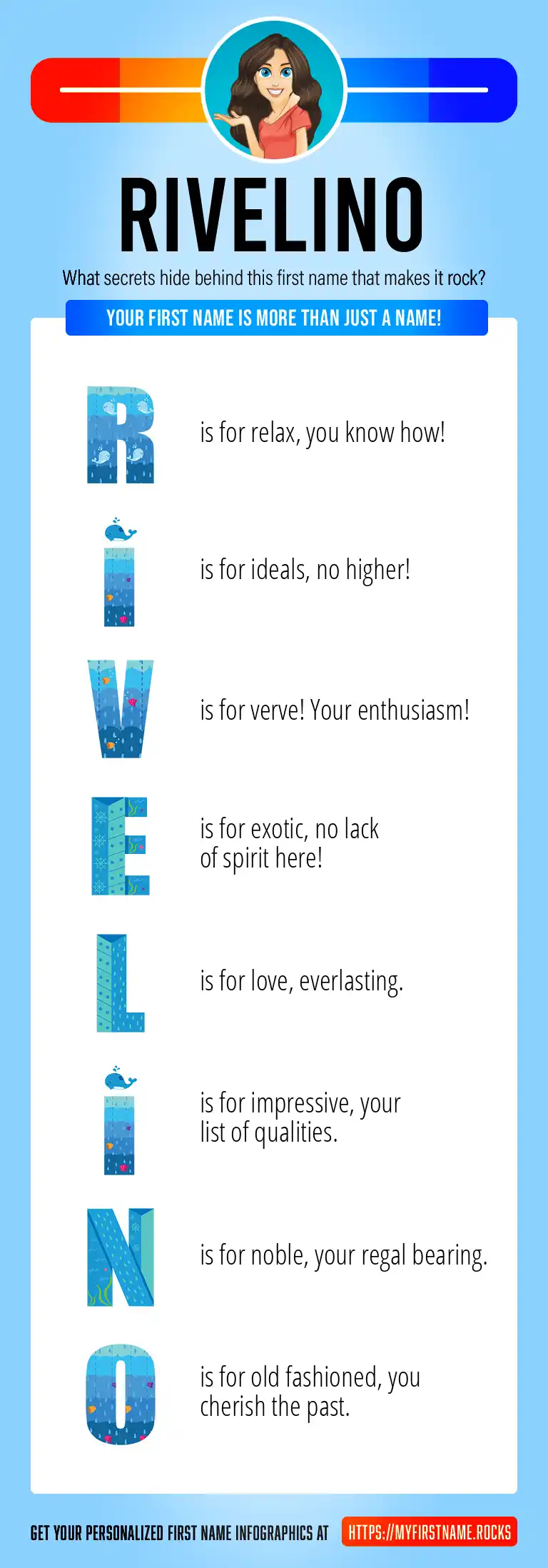 RIVELINO

What secrets hide behind this first name that makes it rock?

YOUR FIRST NAME IS MORE THAN JUST A NAME!

R is for relax, you know how!

I is for ideals, no higher!

V is for verve! Your enthusiasm!

E is for exotic, no lack of spirit here!

L is for love, everlasting.

I is for impressive, your list of qualities.

N is for noble, your regal bearing.

O is for old fashioned, you cherish the past.

GET YOUR PERSONALIZED FIRST NAME INFOGRAPHICS AT HTTPS://MYFIRSTNAME.ROCKS