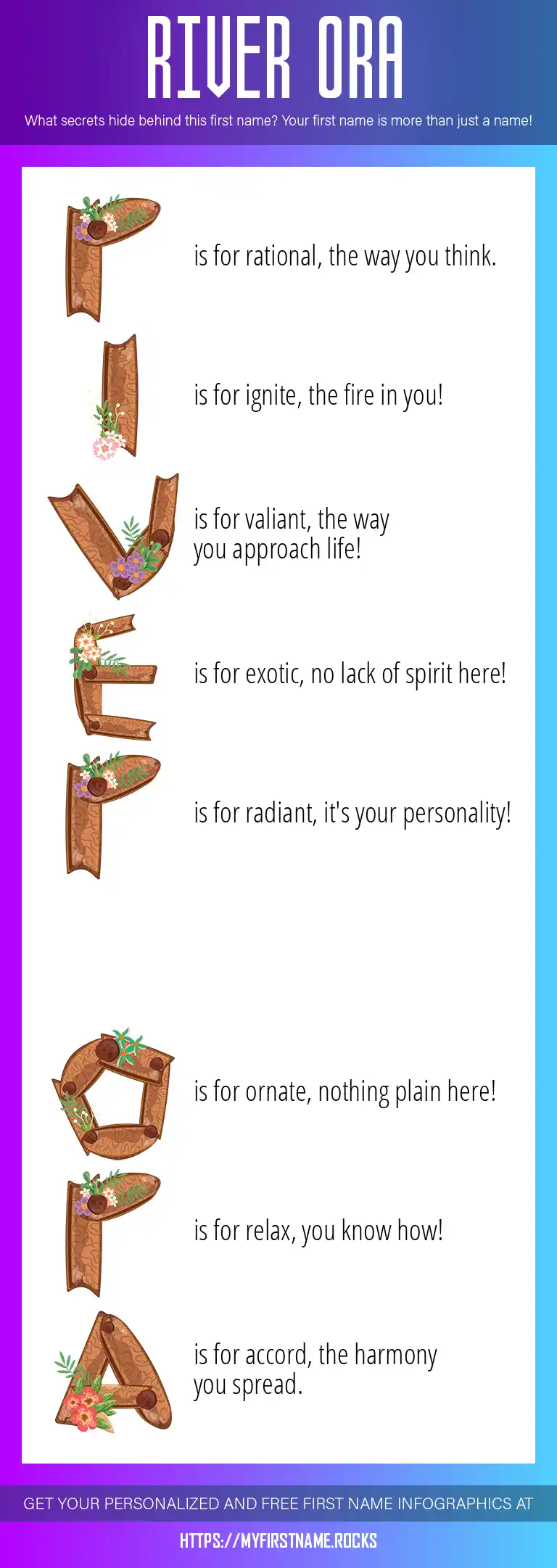 RIVER ORA

What secrets hide behind this first name? Your first name is more than just a name!

R is for rational, the way you think.

I is for ignite, the fire in you!

V is for valiant, the way you approach life!

E is for exotic, no lack of spirit here!

R is for radiant, it's your personality!

O is for ornate, nothing plain here!

R is for relax, you know how!

A is for accord, the harmony you spread.

GET YOUR PERSONALIZED AND FREE FIRST NAME INFOGRAPHICS AT

HTTPS://MYFIRSTNAME.ROCKS