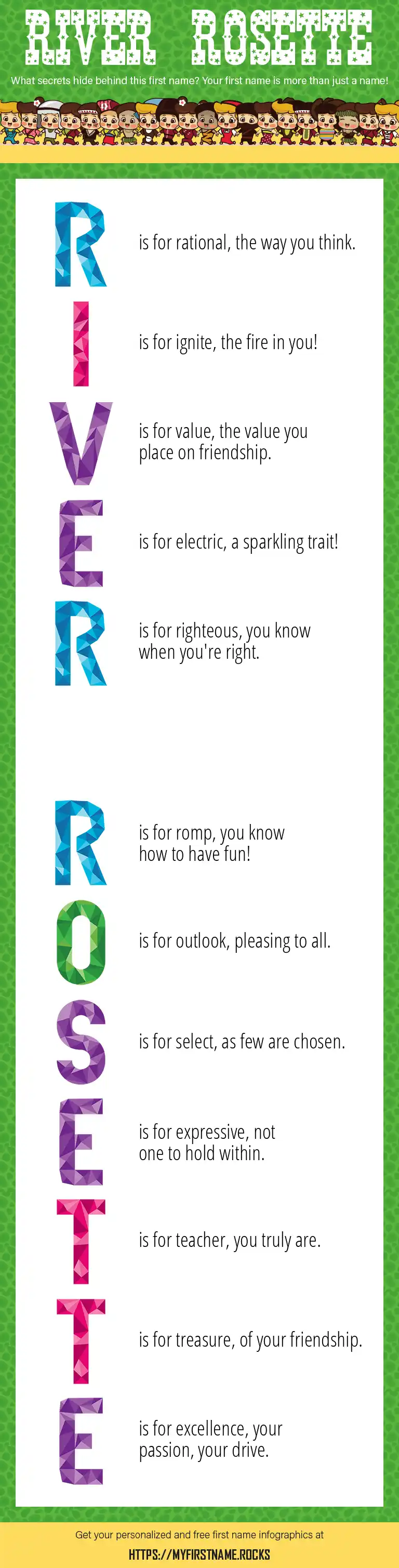 RIVER ROSETTE

What secrets hide behind this first name? Your first name is more than just a name!

R is for rational, the way you think.

I is for ignite, the fire in you!

V is for value, the value you place on friendship.

E is for electric, a sparkling trait!

R is for righteous, you know when you're right.

R is for romp, you know how to have fun!

O is for outlook, pleasing to all.

S is for select, as few are chosen.

E is for expressive, not one to hold within.

T is for teacher, you truly are.

T is for treasure, of your friendship.

E is for excellence, your passion, your drive.

Get your personalized and free first name infographics at

HTTPS://MYFIRSTNAME.ROCKS