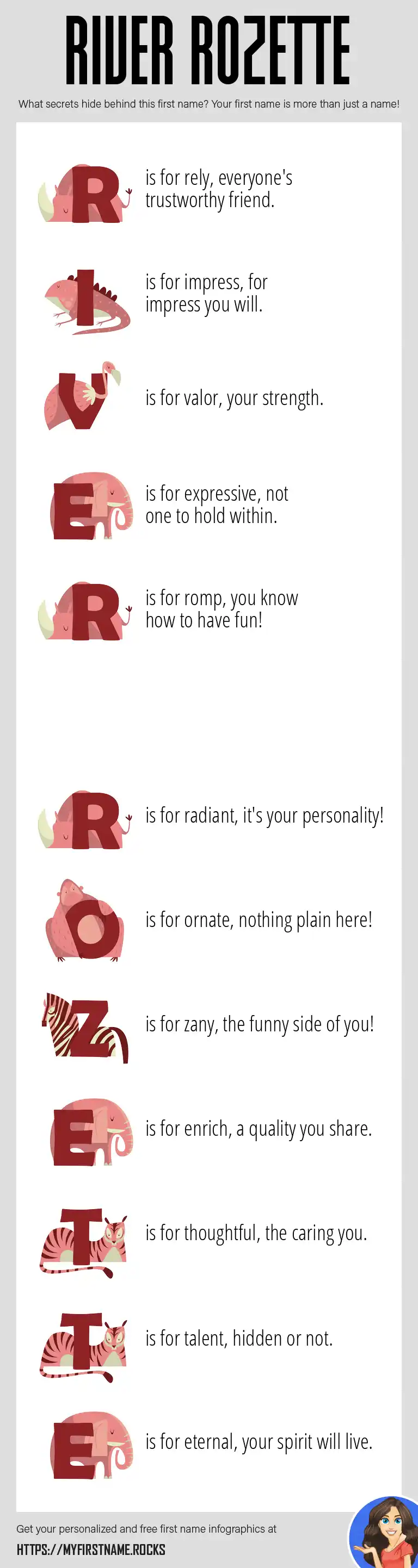 RIVER ROZETTE

What secrets hide behind this first name? Your first name is more than just a name!

R is for rely, everyone's trustworthy friend.

I is for impress, for impress you will.

V is for valor, your strength.

E is for expressive, not one to hold within.

R is for romp, you know how to have fun!

R is for radiant, it's your personality!

O is for ornate, nothing plain here!

Z is for zany, the funny side of you!

E is for enrich, a quality you share.

T is for thoughtful, the caring you.

T is for talent, hidden or not.

E is for eternal, your spirit will live.

Get your personalized and free first name infographics at

HTTPS://MYFIRSTNAME.ROCKS