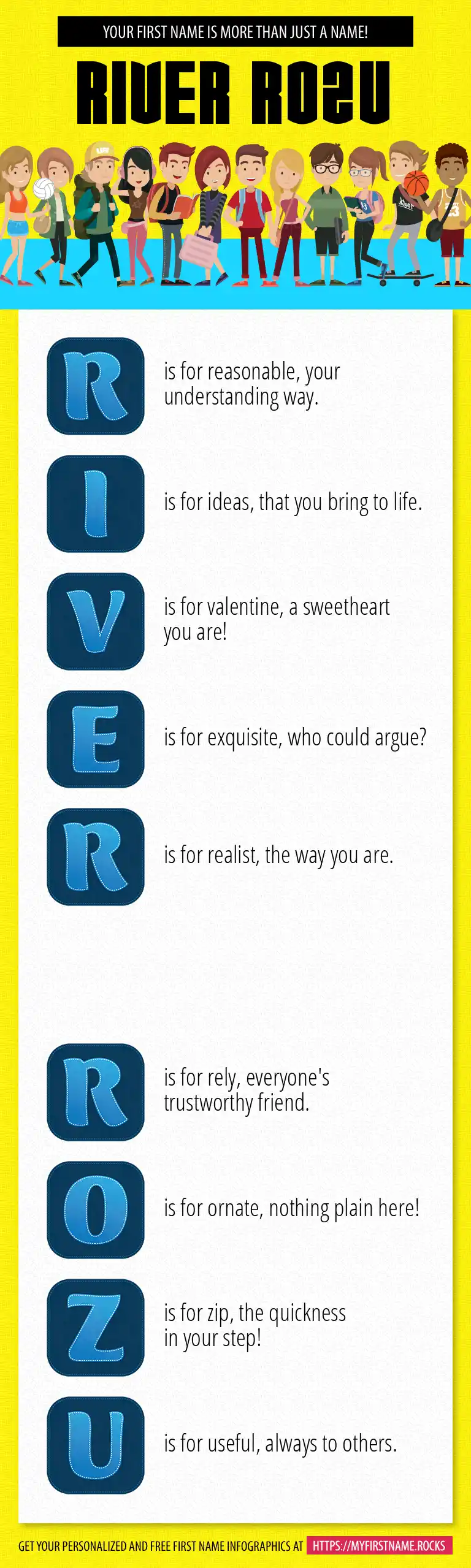 YOUR FIRST NAME IS MORE THAN JUST A NAME!

RIVER ROZU

R is for reasonable, your understanding way.

I is for ideas, that you bring to life.

V is for valentine, a sweetheart you are!

E is for exquisite, who could argue?

R is for realist, the way you are.

R is for rely, everyone's trustworthy friend.

O is for ornate, nothing plain here!

Z is for zip, the quickness in your step!

U is for useful, always to others.

GET YOUR PERSONALIZED AND FREE FIRST NAME INFOGRAPHICS AT HTTPS://MYFIRSTNAME.ROCKS