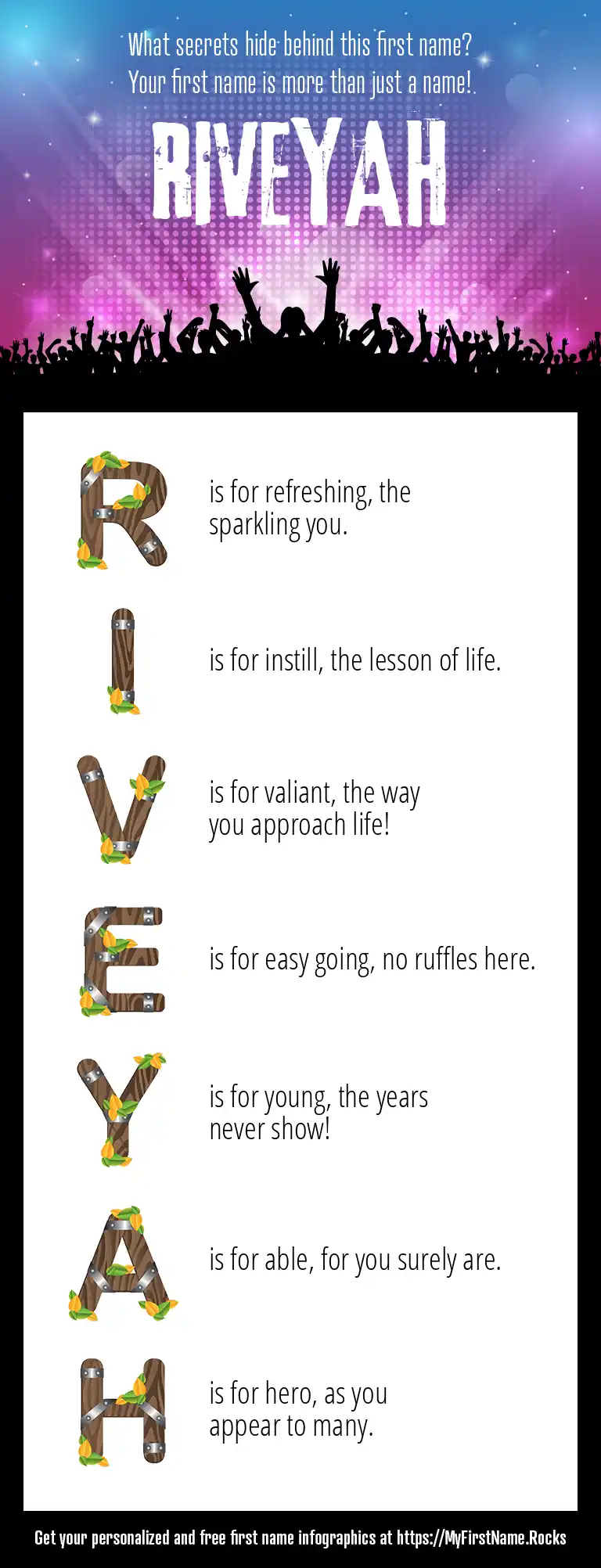 What secrets hide behind this first name?
Your first name is more than just a name!

RIVEYAH

R is for refreshing, the sparkling you.

I is for instill, the lesson of life.

V is for valiant, the way you approach life!

E is for easy going, no ruffles here.

Y is for young, the years never show!

A is for able, for you surely are.

H is for hero, as you appear to many.

Get your personalized and free first name infographics at https://MyFirstName.Rocks