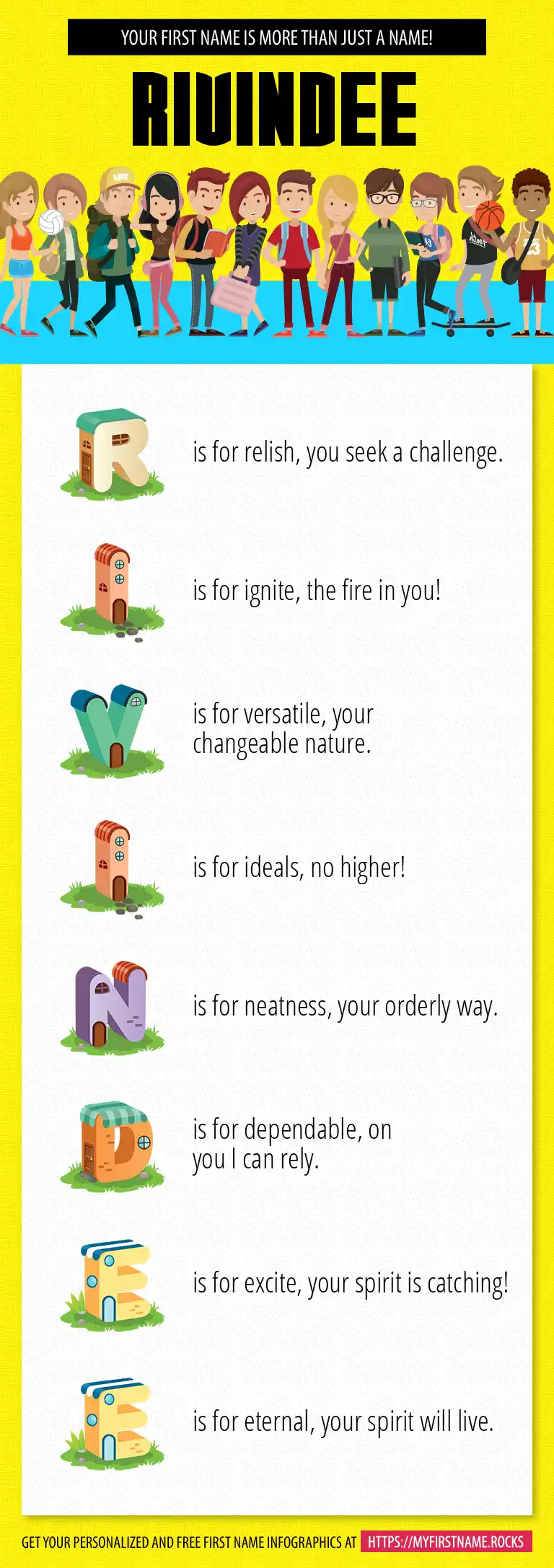 YOUR FIRST NAME IS MORE THAN JUST A NAME!

RIVINDEE

R is for relish, you seek a challenge.

I is for ignite, the fire in you!

V is for versatile, your changeable nature.

I is for ideals, no higher!

N is for neatness, your orderly way.

D is for dependable, on you I can rely.

E is for excite, your spirit is catching!

E is for eternal, your spirit will live.

GET YOUR PERSONALIZED AND FREE FIRST NAME INFOGRAPHICS AT HTTPS://MYFIRSTNAME.ROCKS