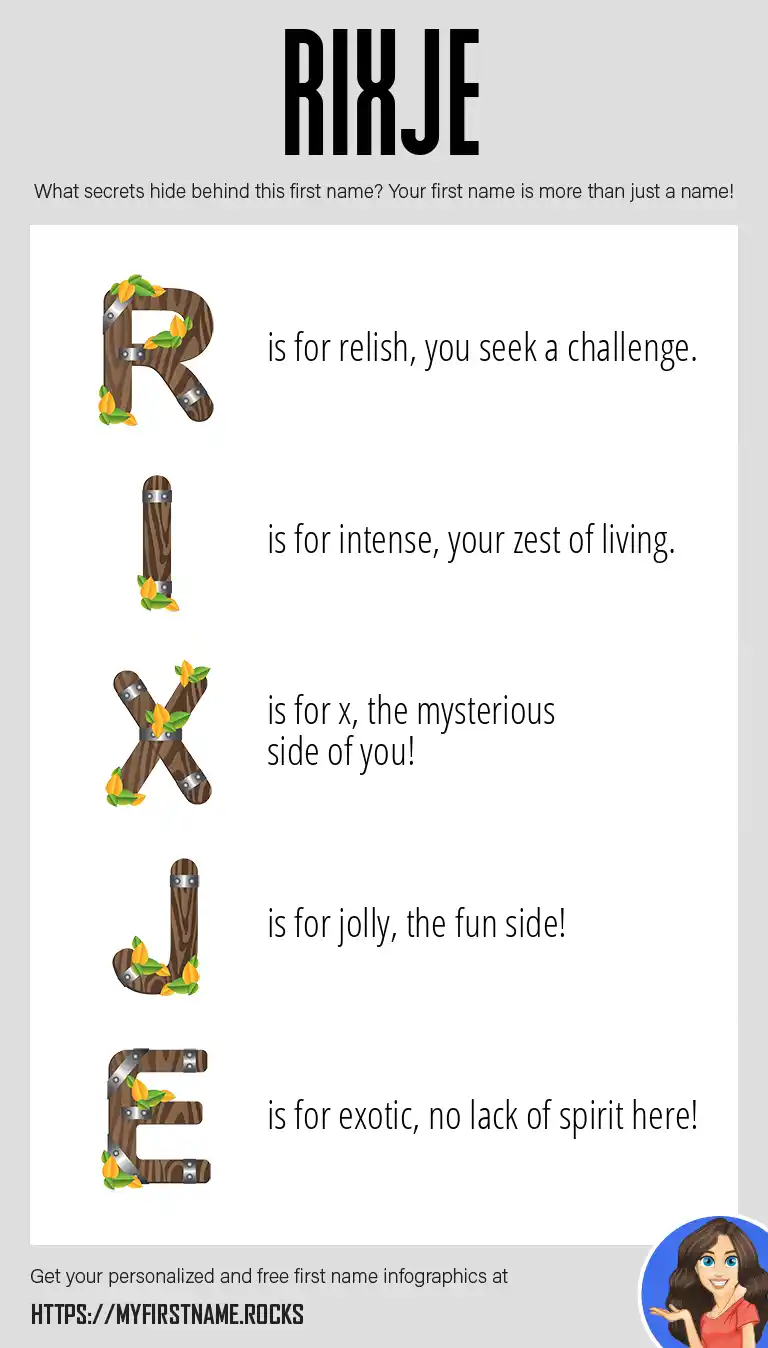 RIXJE

What secrets hide behind this first name? Your first name is more than just a name!

R is for relish, you seek a challenge.

I is for intense, your zest of living.

X is for x, the mysterious side of you!

J is for jolly, the fun side!

E is for exotic, no lack of spirit here!

Get your personalized and free first name infographics at

HTTPS://MYFIRSTNAME.ROCKS