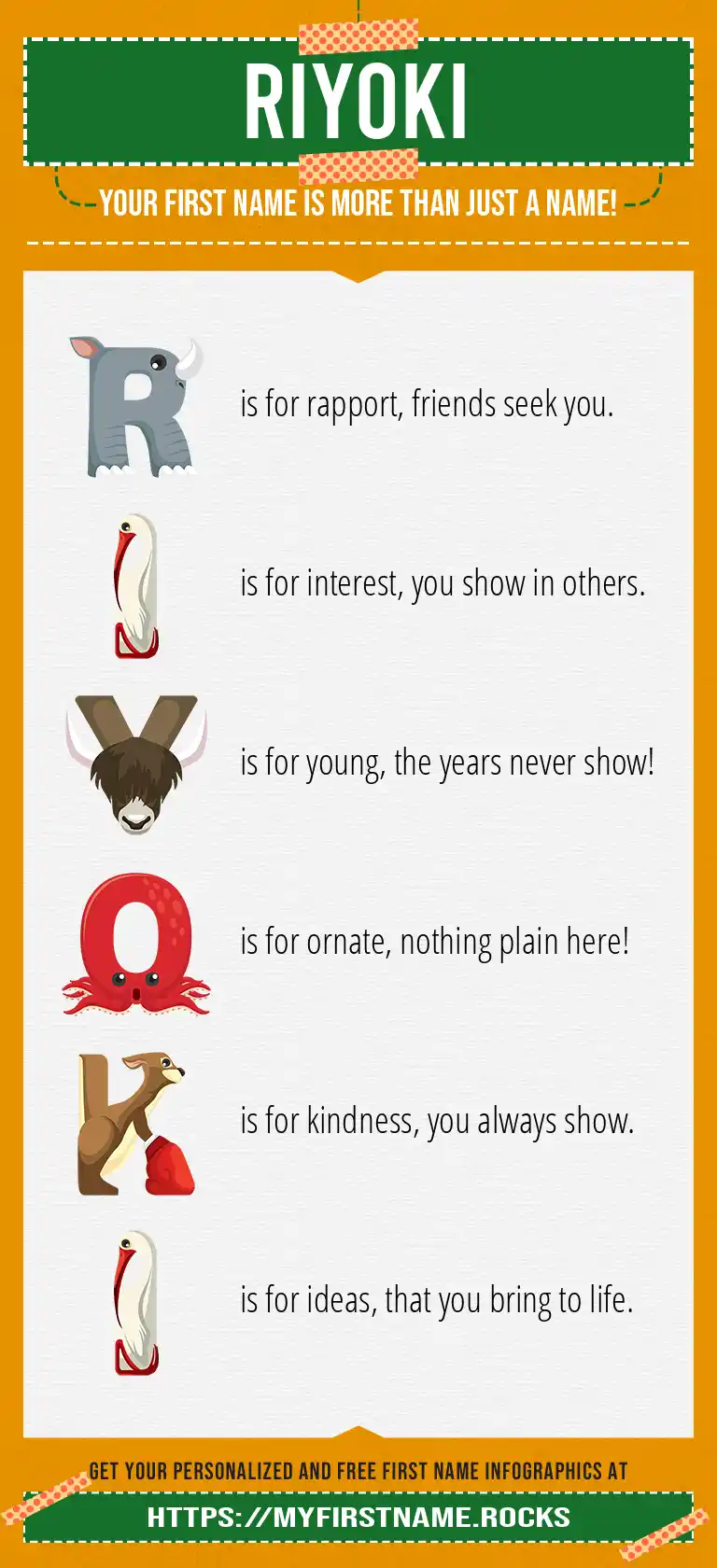 RIYOKI

YOUR FIRST NAME IS MORE THAN JUST A NAME!

R is for rapport, friends seek you.

I is for interest, you show in others.

Y is for young, the years never show!

O is for ornate, nothing plain here!

K is for kindness, you always show.

I is for ideas, that you bring to life.

GET YOUR PERSONALIZED AND FREE FIRST NAME INFOGRAPHICS AT

HTTPS://MYFIRSTNAME.ROCKS