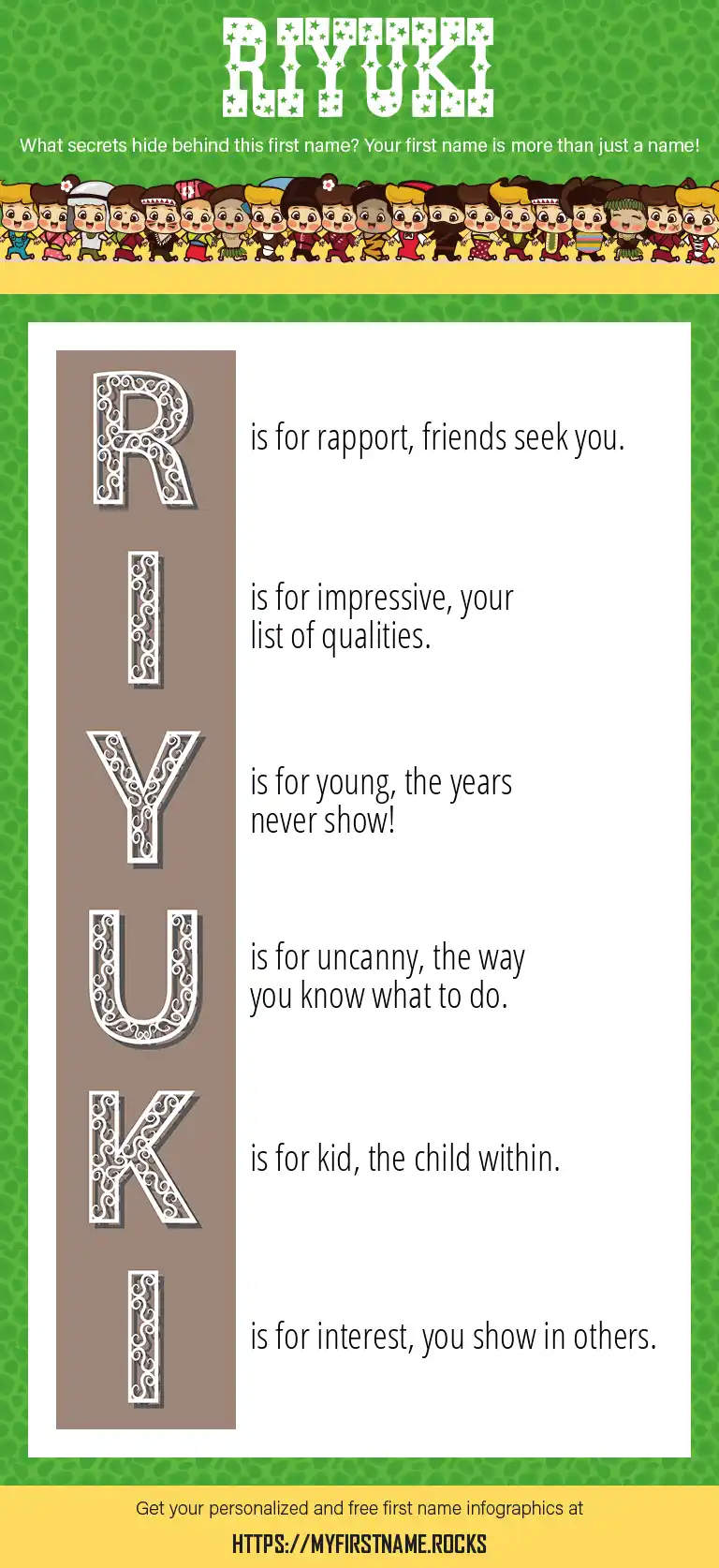 RIYUKI

What secrets hide behind this first name? Your first name is more than just a name!

R is for rapport, friends seek you.

I is for impressive, your list of qualities.

Y is for young, the years never show!

U is for uncanny, the way you know what to do.

K is for kid, the child within.

I is for interest, you show in others.

Get your personalized and free first name infographics at

HTTPS://MYFIRSTNAME.ROCKS