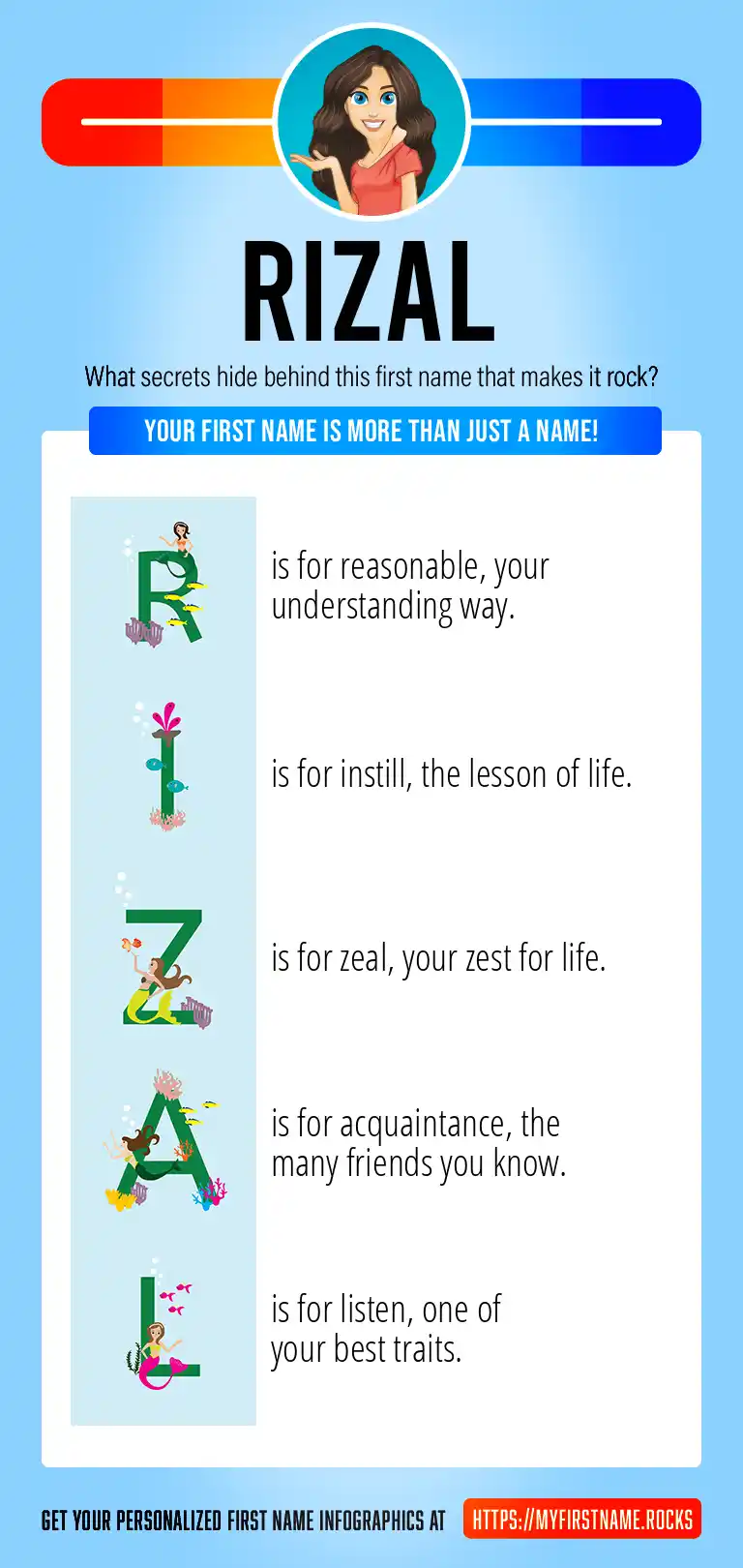 RIZAL

What secrets hide behind this first name that makes it rock?

YOUR FIRST NAME IS MORE THAN JUST A NAME!

R is for reasonable, your understanding way.

I is for instill, the lesson of life.

Z is for zeal, your zest for life.

A is for acquaintance, the many friends you know.

L is for listen, one of your best traits.

GET YOUR PERSONALIZED FIRST NAME INFOGRAPHICS AT HTTPS://MYFIRSTNAME.ROCKS